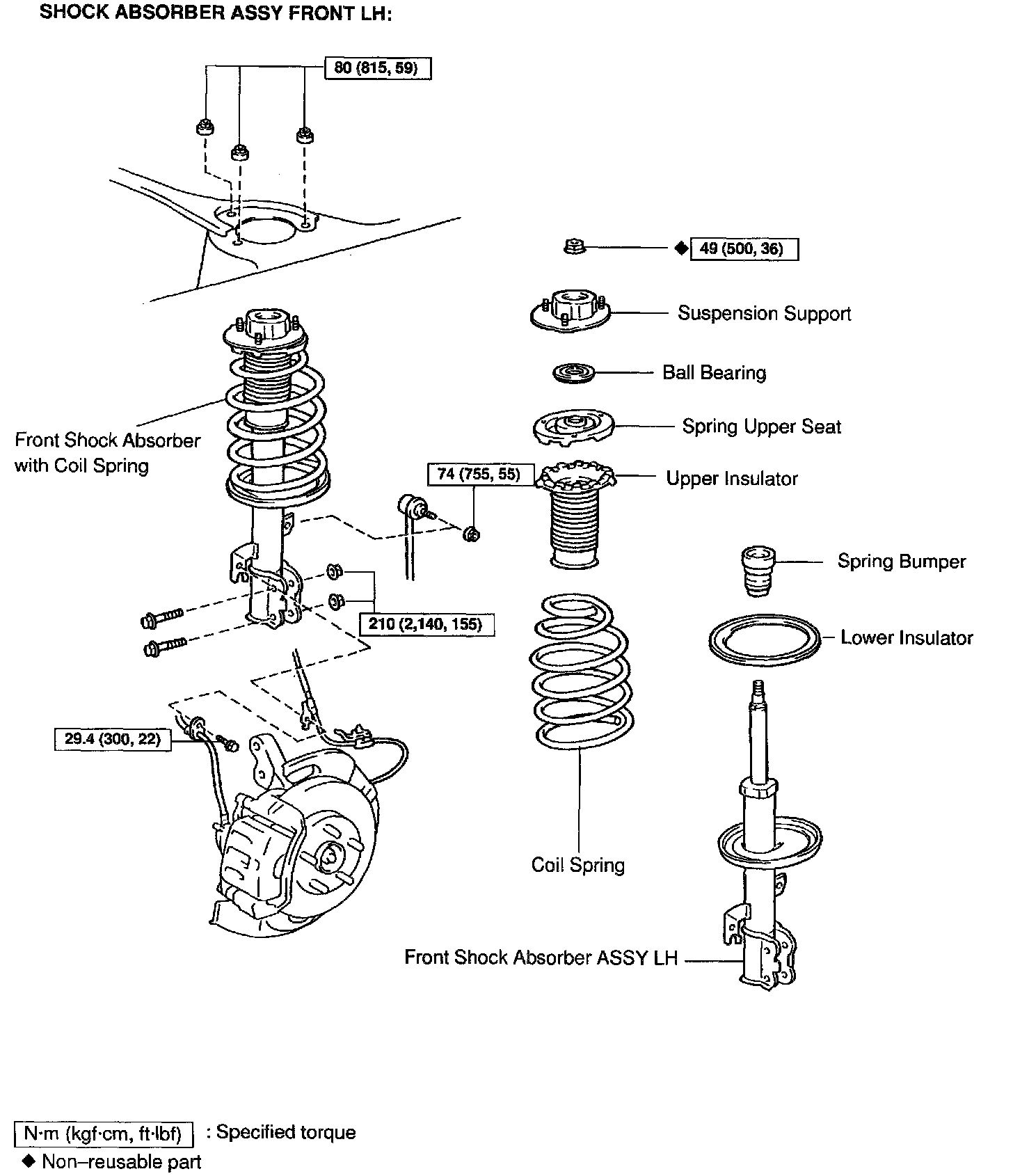 SHOCK ABSORBER ASSY FRONT LH:

80 (815, 59)

◆ 49 (500, 36)

Suspension Support

Ball Bearing

Spring Upper Seat

Front Shock Absorber with Coil Spring

74 (755, 55)

Upper Insulator

Spring Bumper

210 (2,140, 155)

Lower Insulator

29.4 (300, 22)

Coil Spring

Front Shock Absorber ASSY LH

N·m (kgf·cm, ft·lbf) : Specified torque

◆ Non–reusable part