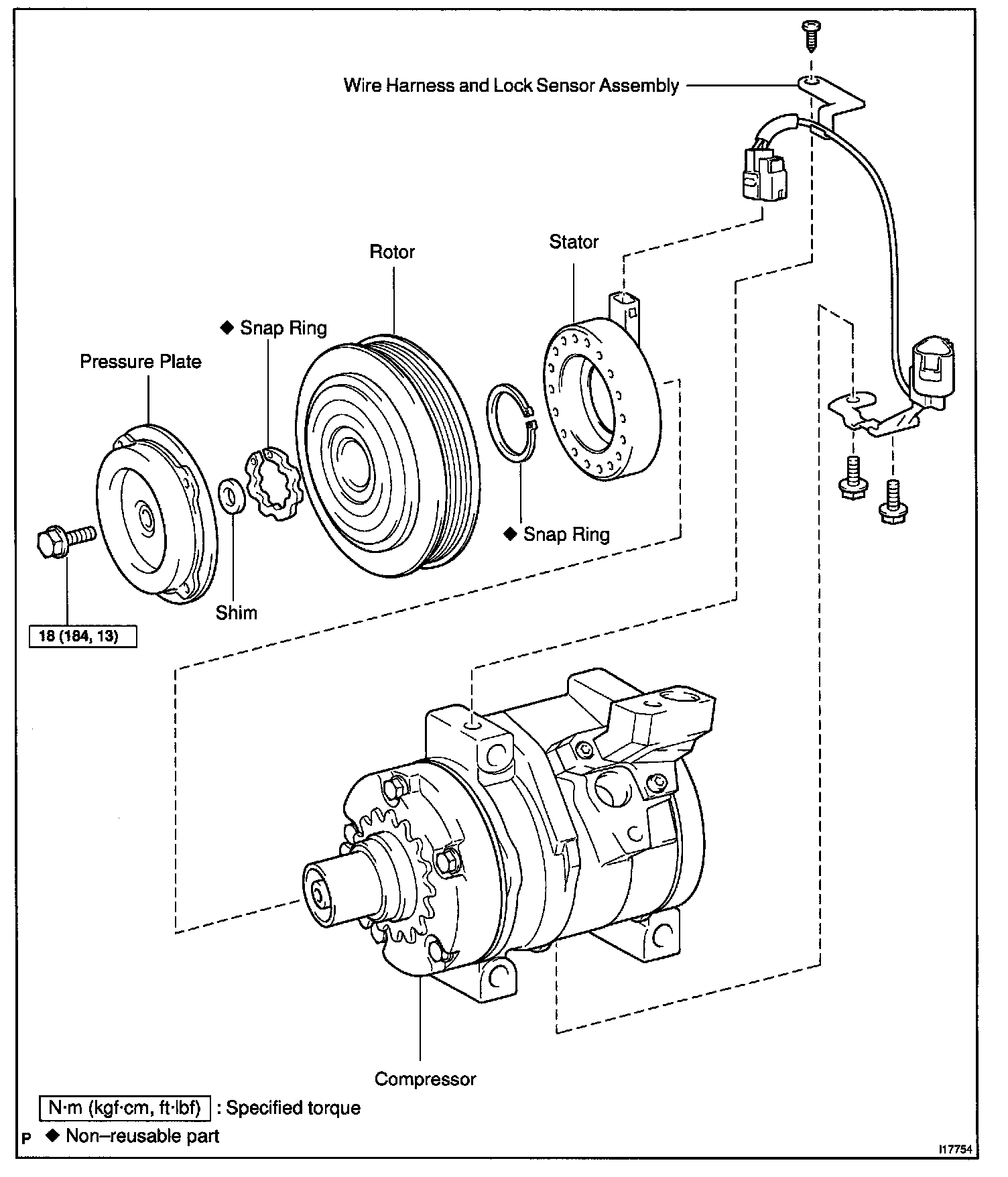 Wire Harness and Lock Sensor Assembly

Stator

Rotor

◆ Snap Ring

Pressure Plate

◆ Snap Ring

Shim

18 (184, 13)

Compressor

N·m (kgf·cm, ft·lbf) : Specified torque

P ◆ Non–reusable part

I17754