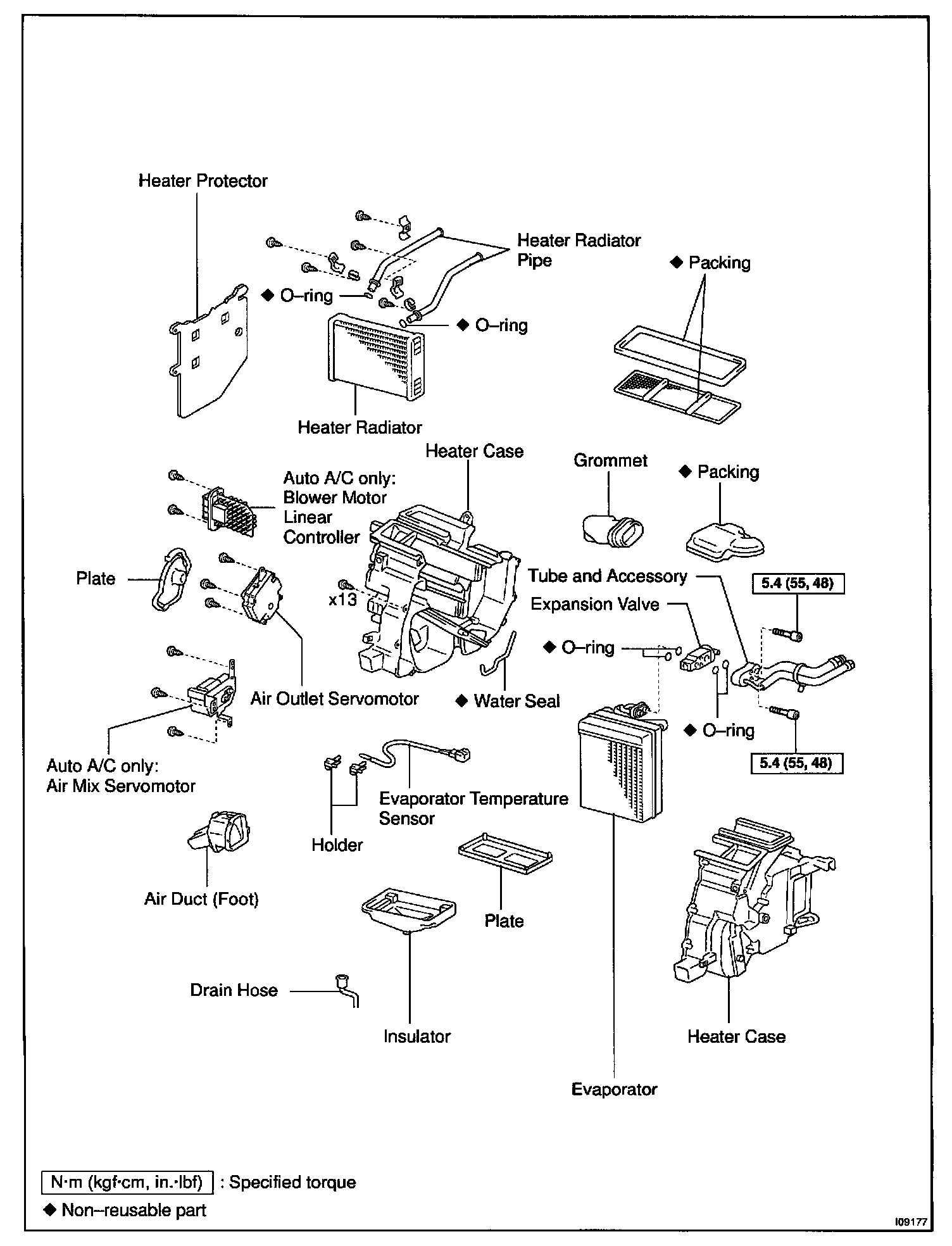 Heater Protector

Heater Radiator Pipe

◆ Packing

◆ O–ring

◆ O–ring

Heater Radiator

Heater Case

Grommet

◆ Packing

Auto A/C only: Blower Motor Linear Controller

Plate

x13

Tube and Accessory

5.4 (55, 48)

Expansion Valve

◆ O–ring

Air Outlet Servomotor

◆ Water Seal

◆ O–ring

5.4 (55, 48)

Auto A/C only: Air Mix Servomotor

Evaporator Temperature Sensor

Holder

Air Duct (Foot)

Plate

Drain Hose

Insulator

Heater Case

Evaporator

N·m (kgf·cm, in.·lbf) : Specified torque

◆ Non–reusable part

I09177