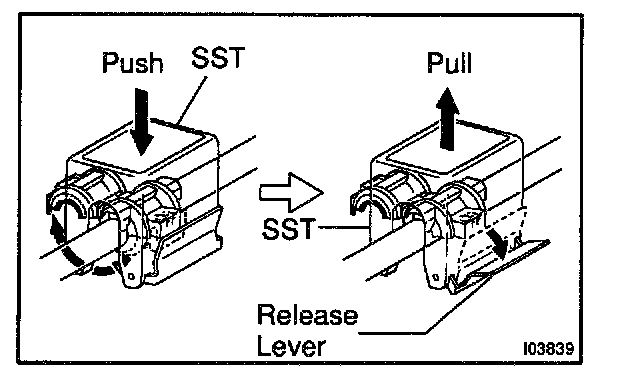 Push
SST

Pull

SST

Release
Lever

I03839