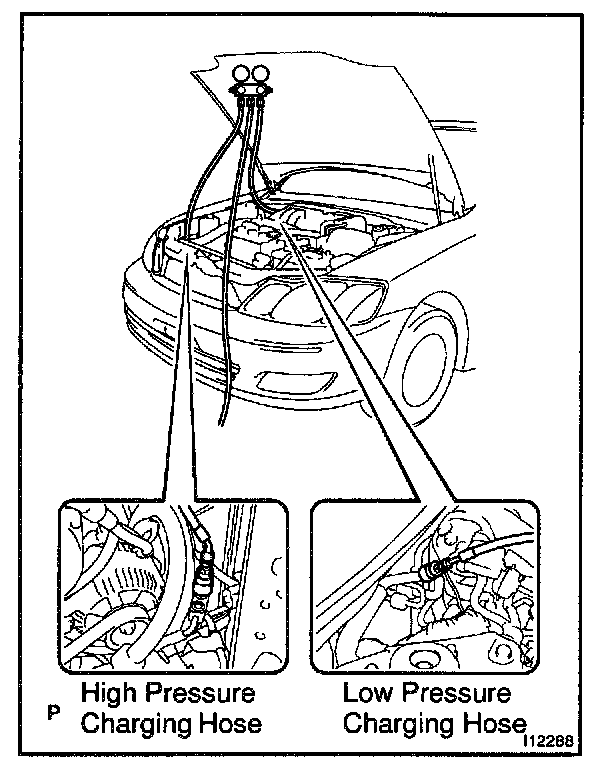 P

High Pressure Charging Hose

Low Pressure Charging Hose

I12288