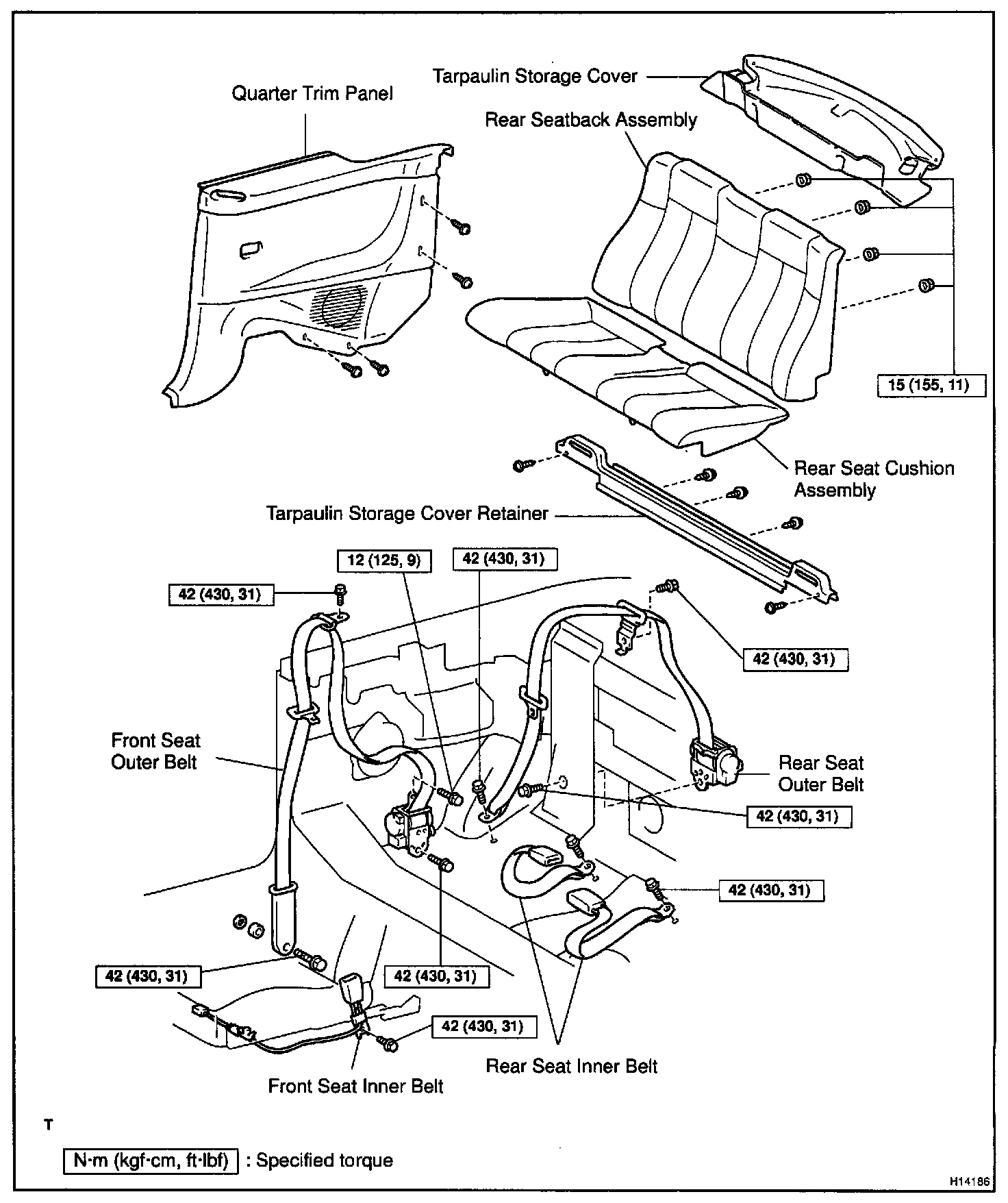 Tarpaulin Storage Cover

Quarter Trim Panel

Rear Seatback Assembly

15 (155, 11)

Rear Seat Cushion Assembly

Tarpaulin Storage Cover Retainer

12 (125, 9)

42 (430, 31)

42 (430, 31)

42 (430, 31)

Front Seat Outer Belt

Rear Seat Outer Belt

42 (430, 31)

42 (430, 31)

42 (430, 31)

42 (430, 31)

42 (430, 31)

Rear Seat Inner Belt

Front Seat Inner Belt

T

N·m (kgf·cm, ft·lbf) : Specified torque

H14186