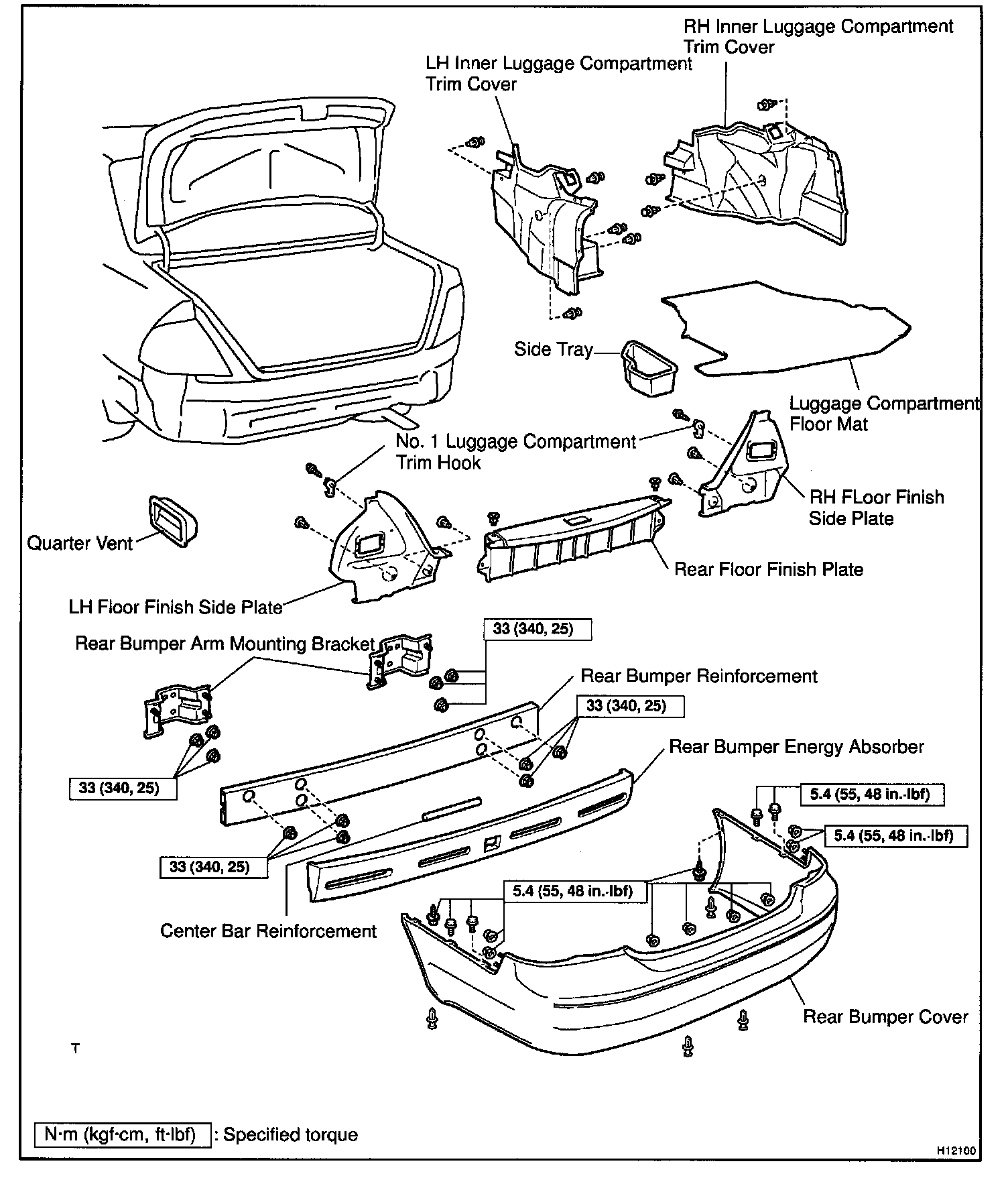 RH Inner Luggage Compartment Trim Cover

LH Inner Luggage Compartment Trim Cover

Side Tray

Luggage Compartment Floor Mat

No. 1 Luggage Compartment Trim Hook

RH FLoor Finish Side Plate

Quarter Vent

Rear Floor Finish Plate

LH Floor Finish Side Plate

Rear Bumper Arm Mounting Bracket

33 (340, 25)

Rear Bumper Reinforcement

33 (340, 25)

Rear Bumper Energy Absorber

33 (340, 25)

5.4 (55, 48 in.·lbf)

5.4 (55, 48 in.·lbf)

33 (340, 25)

5.4 (55, 48 in.·lbf)

Center Bar Reinforcement

Rear Bumper Cover

T

N·m (kgf·cm, ft·lbf) : Specified torque

H12100