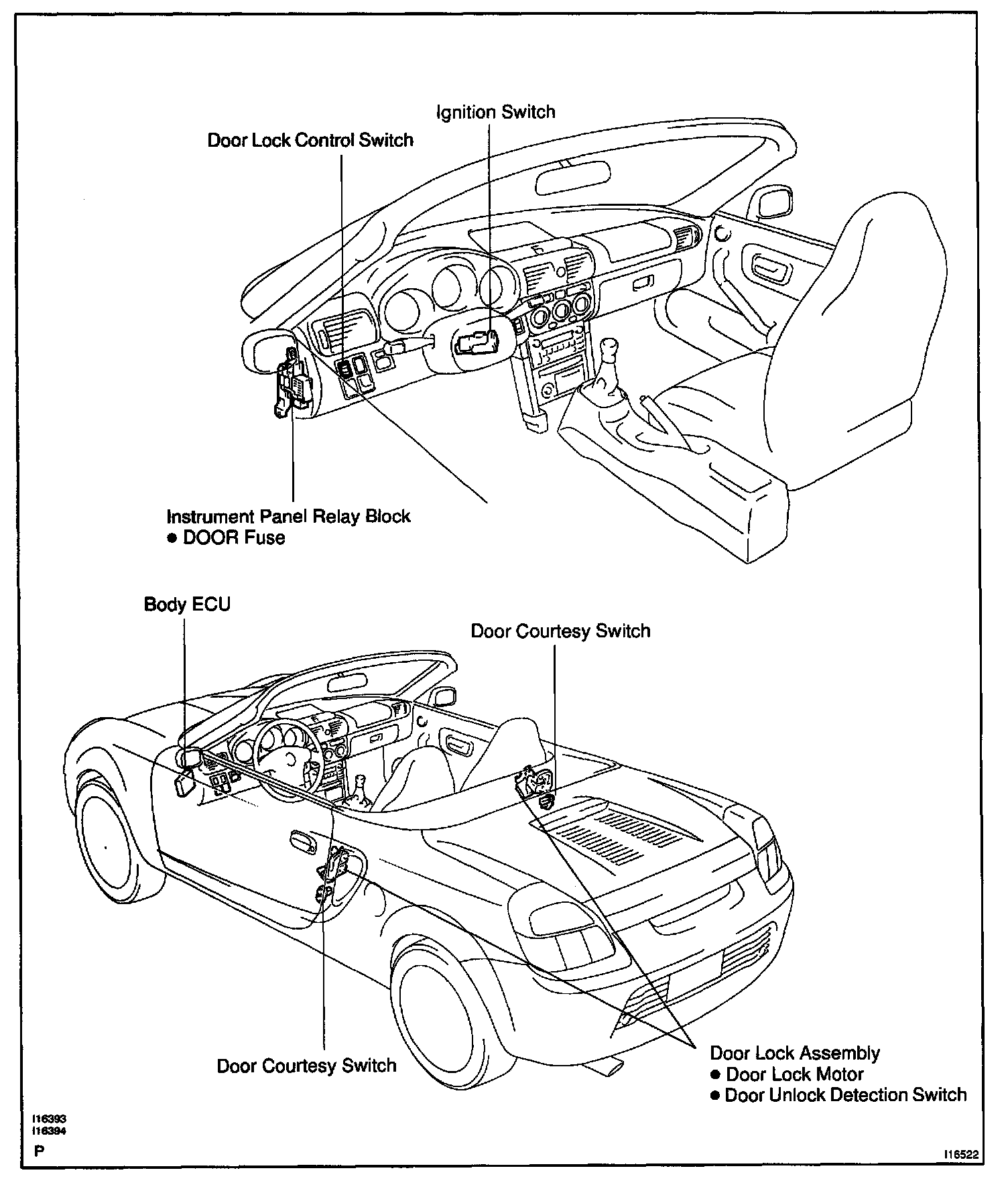 Ignition Switch

Door Lock Control Switch

Instrument Panel Relay Block
● DOOR Fuse

Body ECU

Door Courtesy Switch

Door Courtesy Switch

Door Lock Assembly
● Door Lock Motor
● Door Unlock Detection Switch

I16393
I16394

P

I16522