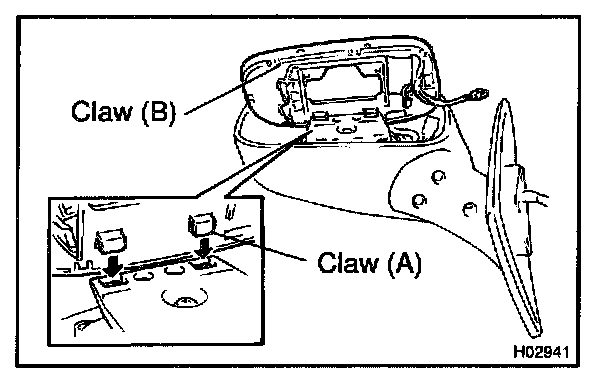 Claw (B)

Claw (A)

H02941