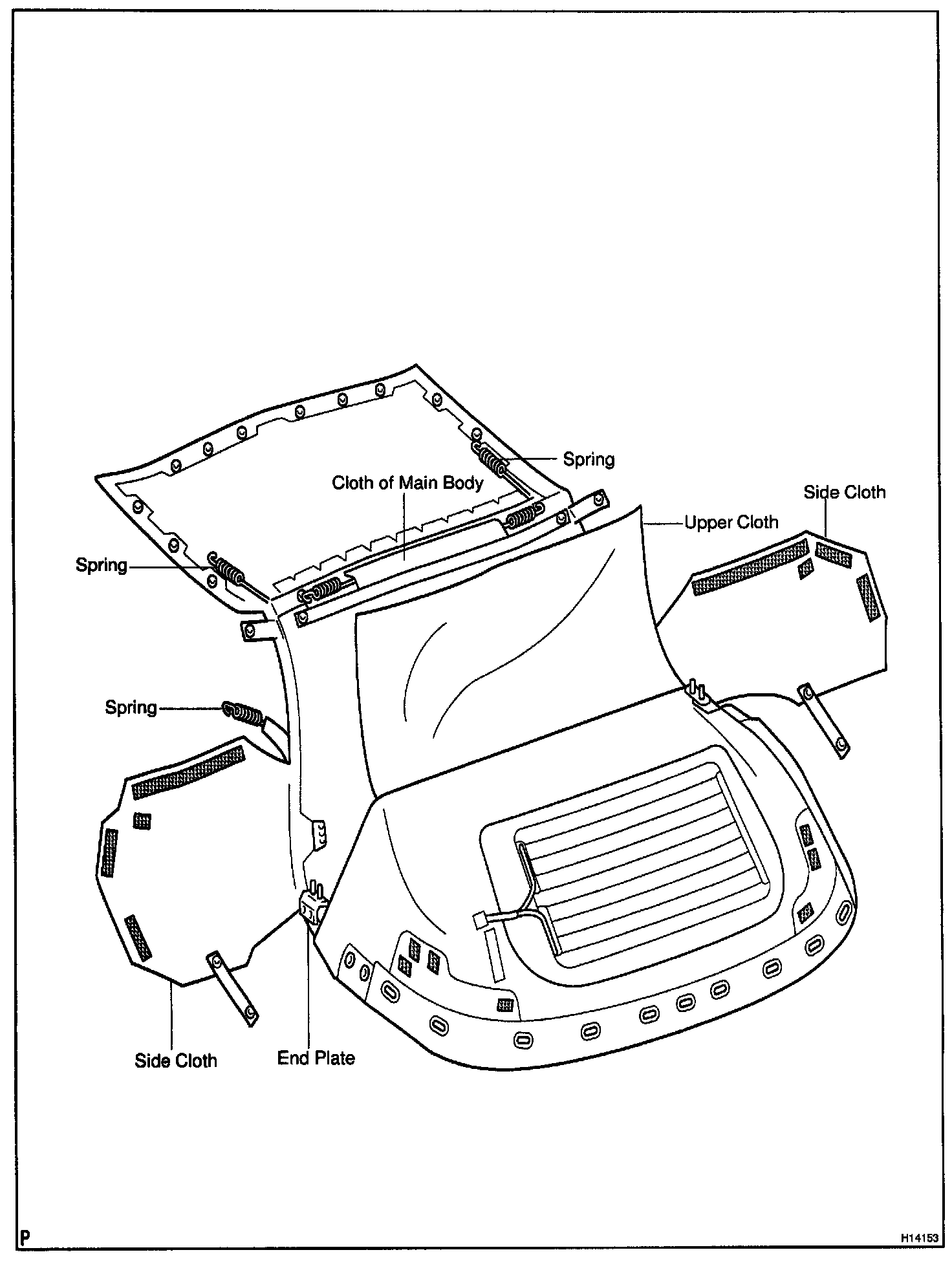 Spring

Cloth of Main Body

Side Cloth

Upper Cloth

Spring

Spring

Side Cloth

End Plate

P

H14153