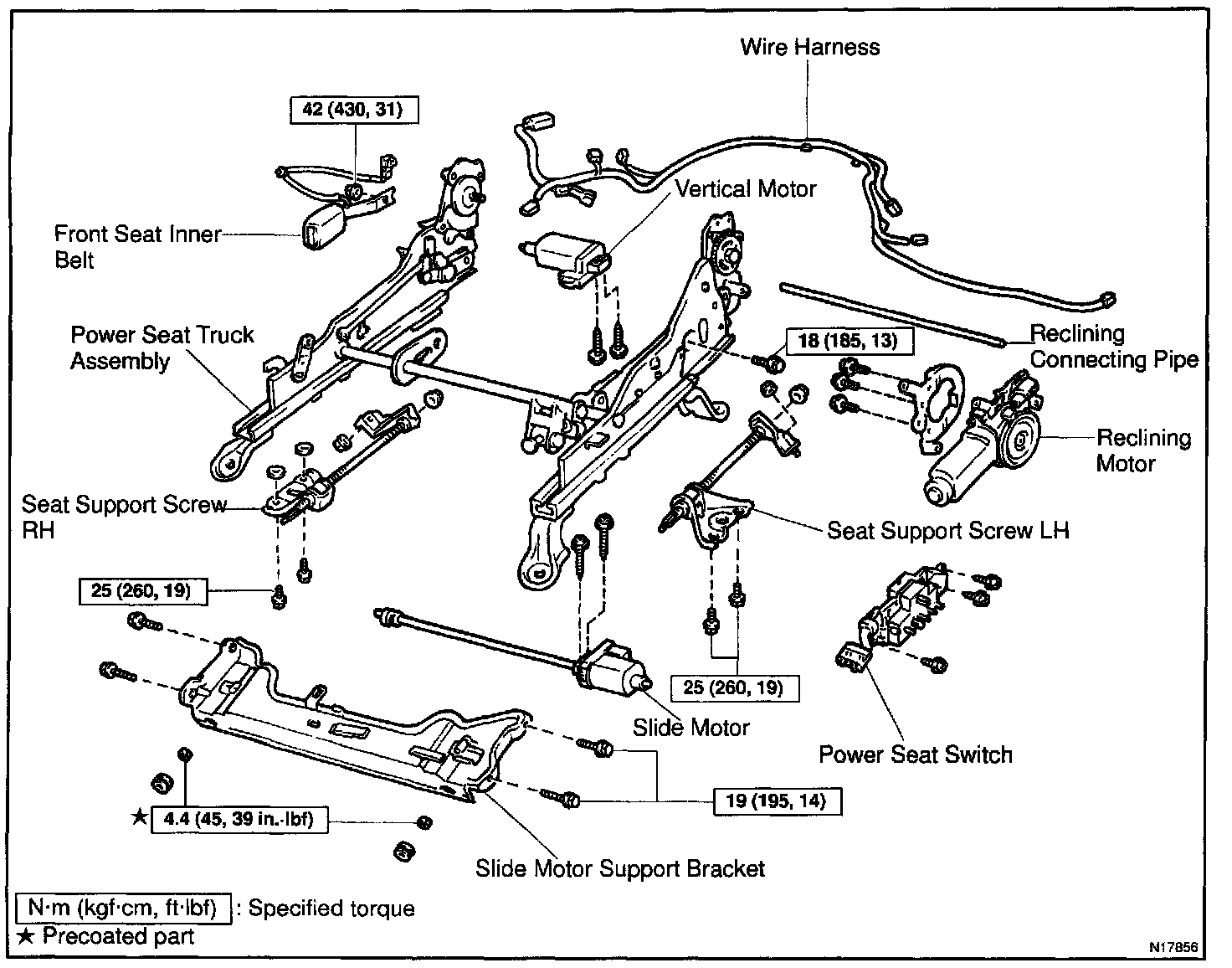 Wire Harness

42 (430, 31)

Vertical Motor

Front Seat Inner Belt

Power Seat Truck Assembly

18 (185, 13)

Reclining Connecting Pipe

Reclining Motor

Seat Support Screw RH

Seat Support Screw LH

25 (260, 19)

25 (260, 19)

Slide Motor

Power Seat Switch

19 (195, 14)

★ 4.4 (45, 39 in.·lbf)

Slide Motor Support Bracket

N·m (kgf·cm, ft·lbf) : Specified torque
★ Precoated part

N17856