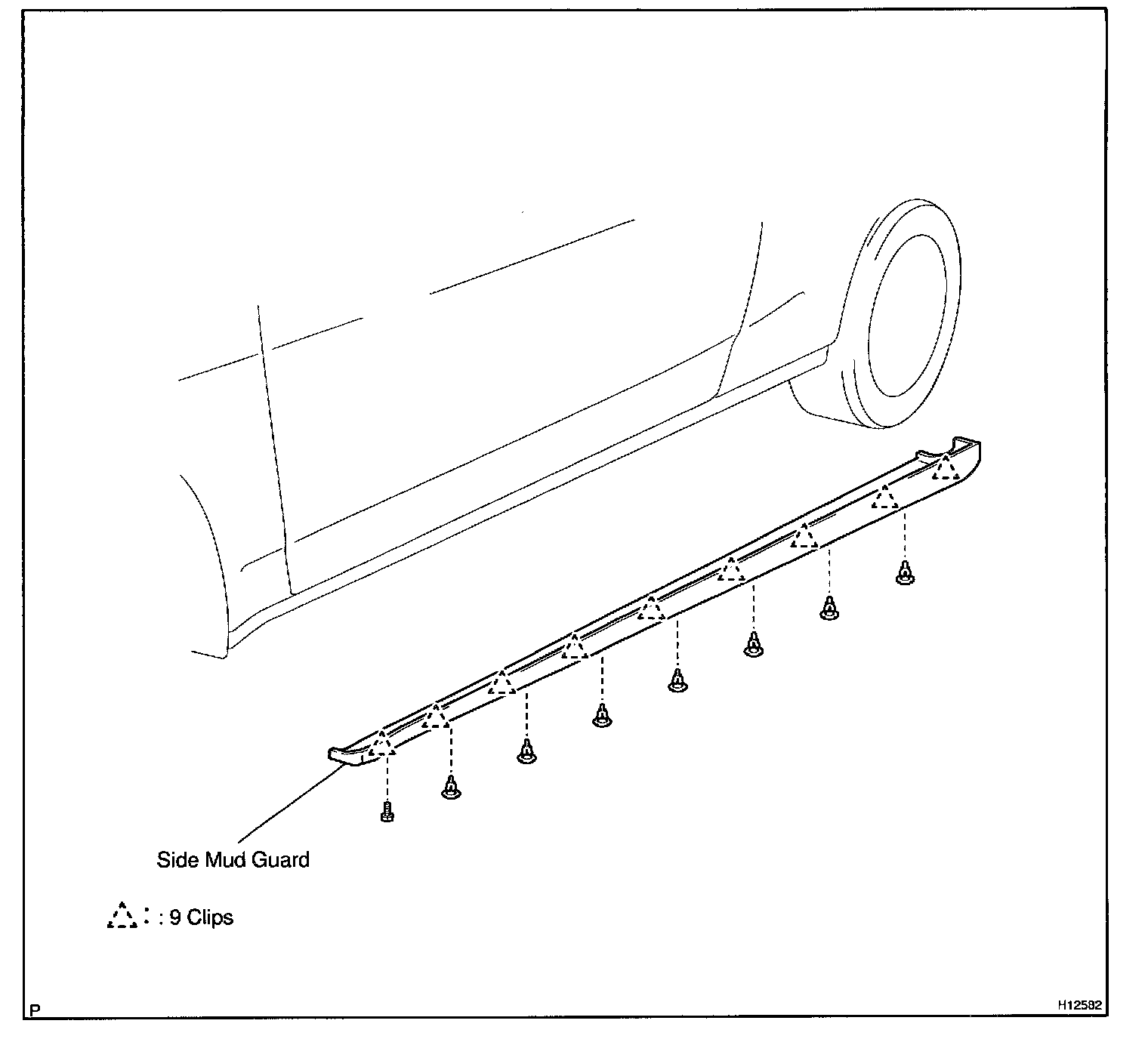 Side Mud Guard

: 9 Clips

P

H12582