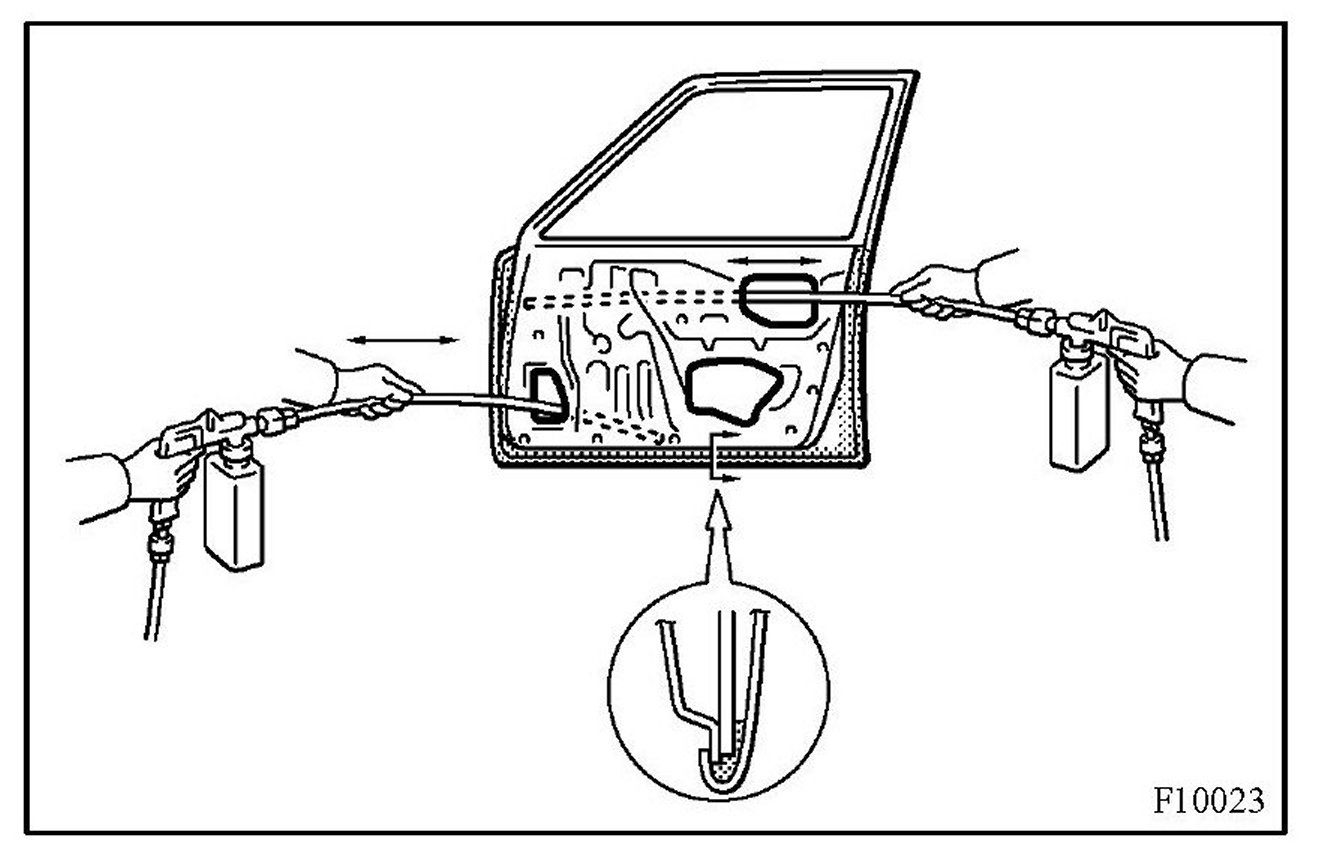 F10023