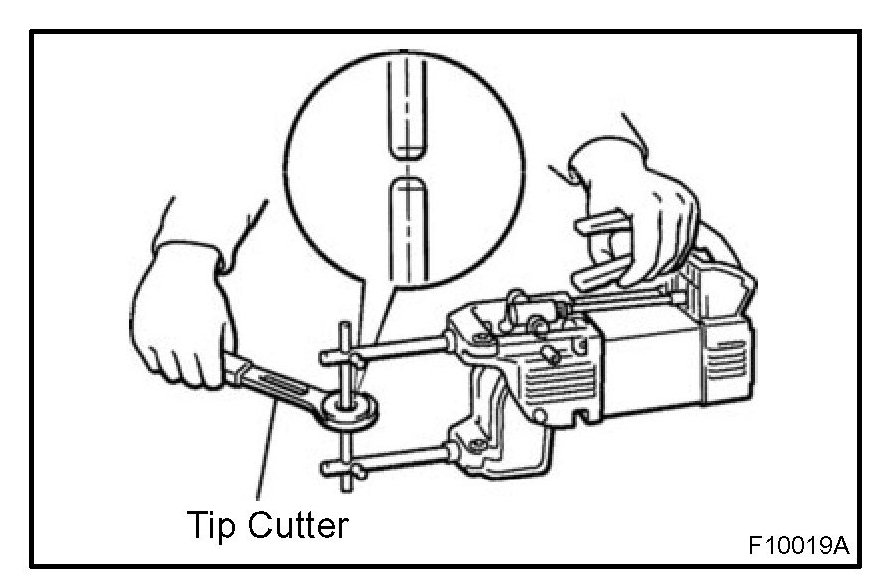 Tip Cutter

F10019A