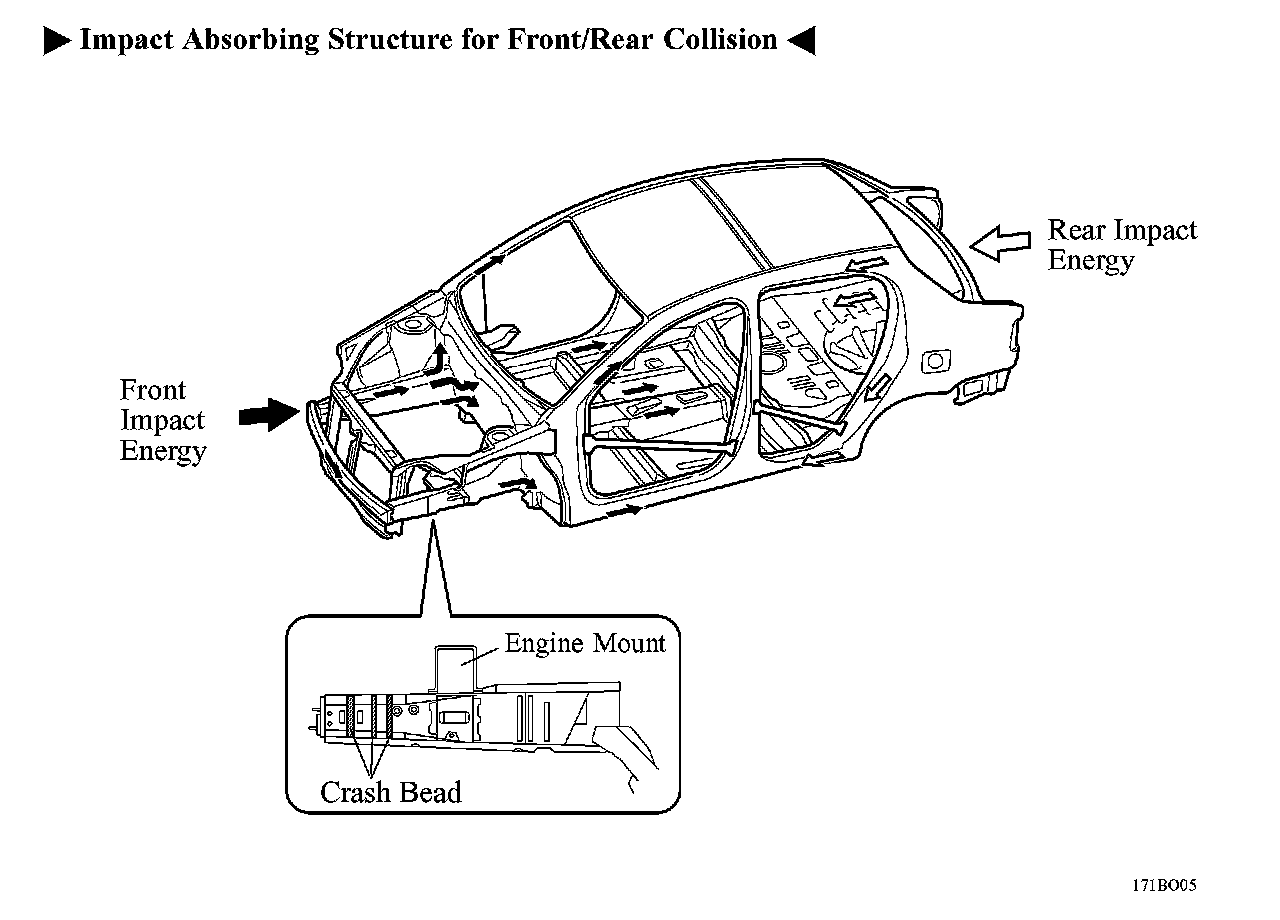 ▶ Impact Absorbing Structure for Front/Rear Collision ◀

Rear Impact Energy

Front Impact Energy

Engine Mount

Crash Bead

171BO05