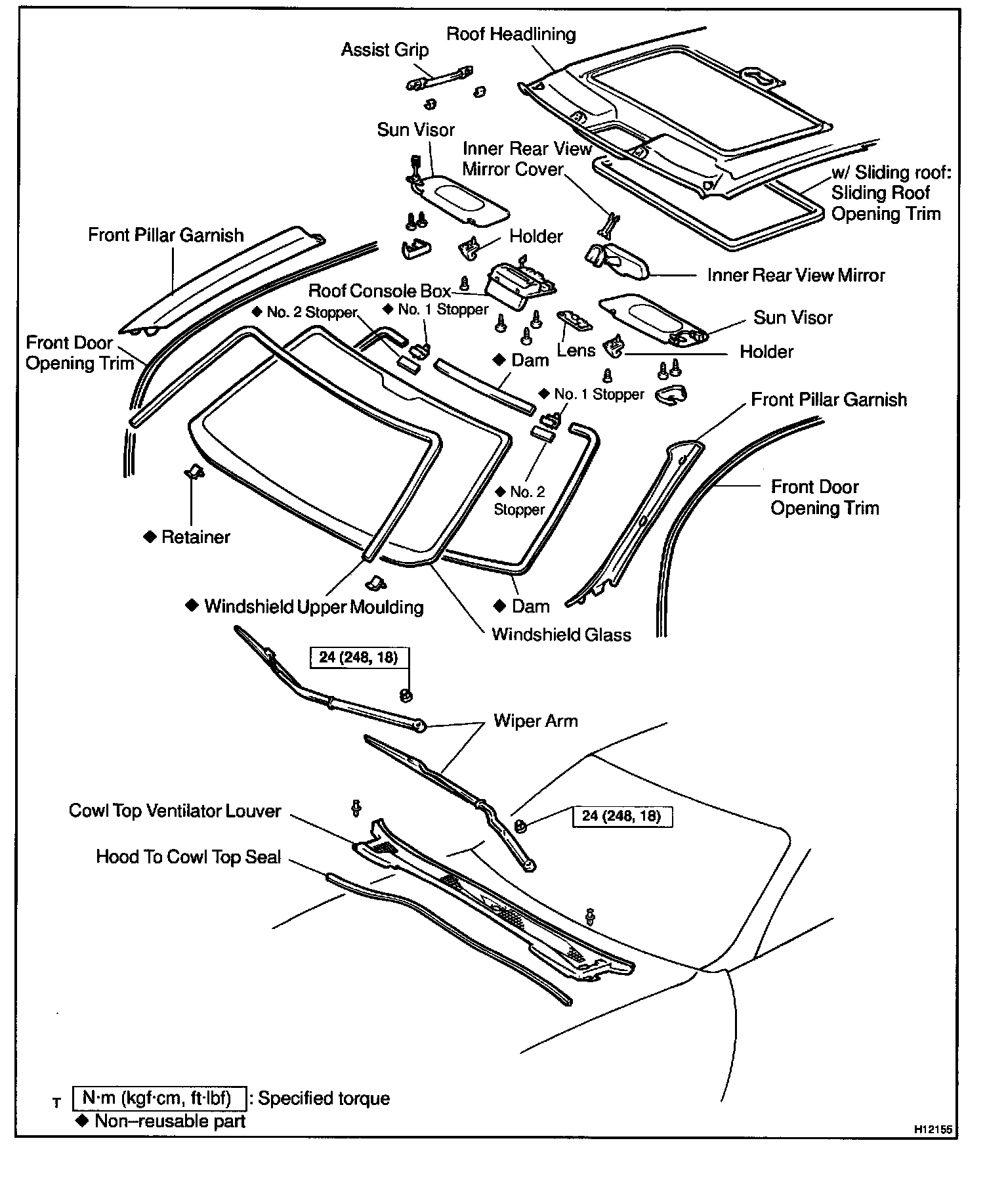 Roof Headlining

Assist Grip

Sun Visor

Inner Rear View Mirror Cover

w/ Sliding roof: Sliding Roof Opening Trim

Front Pillar Garnish

Holder

Inner Rear View Mirror

Roof Console Box

◆ No. 2 Stopper

◆ No. 1 Stopper

Sun Visor

Front Door Opening Trim

Lens

Holder

◆ Dam

◆ No. 1 Stopper

Front Pillar Garnish

◆ No. 2 Stopper

Front Door Opening Trim

◆ Retainer

◆ Windshield Upper Moulding

◆ Dam

Windshield Glass

24 (248, 18)

Wiper Arm

Cowl Top Ventilator Louver

24 (248, 18)

Hood To Cowl Top Seal

T N·m (kgf·cm, ft·lbf) : Specified torque
◆ Non–reusable part

H12155