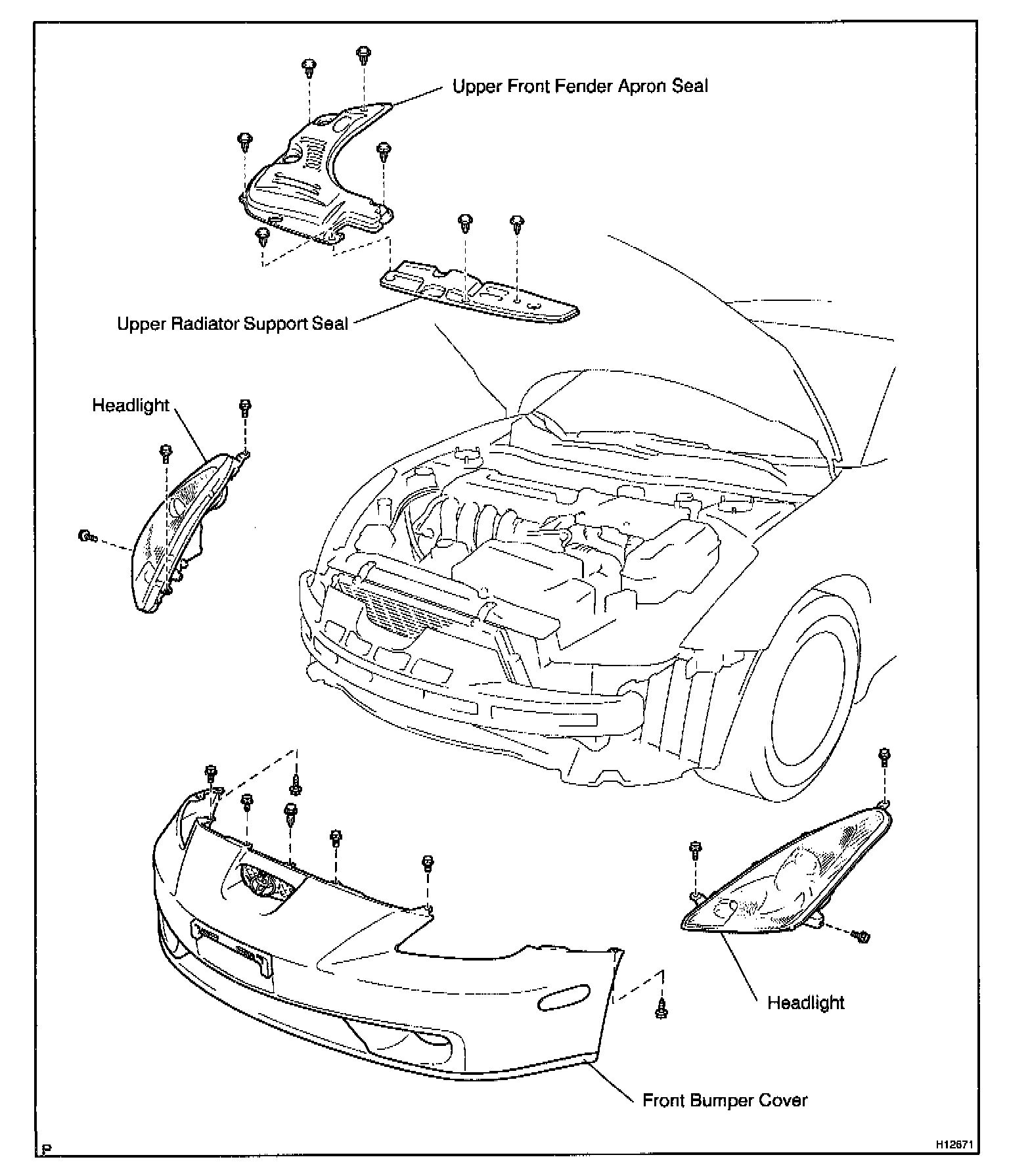 Upper Front Fender Apron Seal

Upper Radiator Support Seal

Headlight

Headlight

Front Bumper Cover

P

H12671