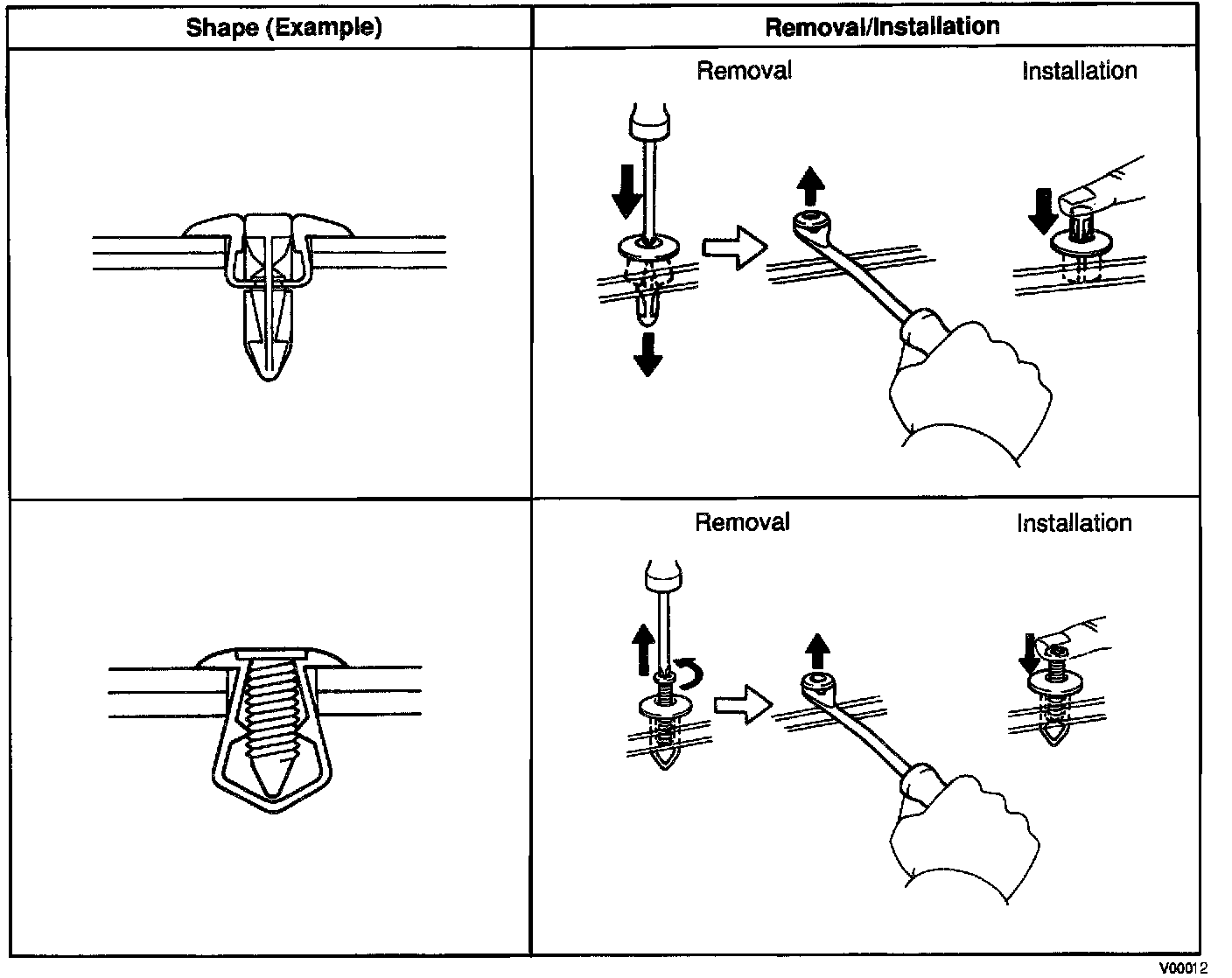 | Shape (Example) | Removal/Installation |
|---|---|
|  | Removal Installation |
|  | Removal Installation |

V00012