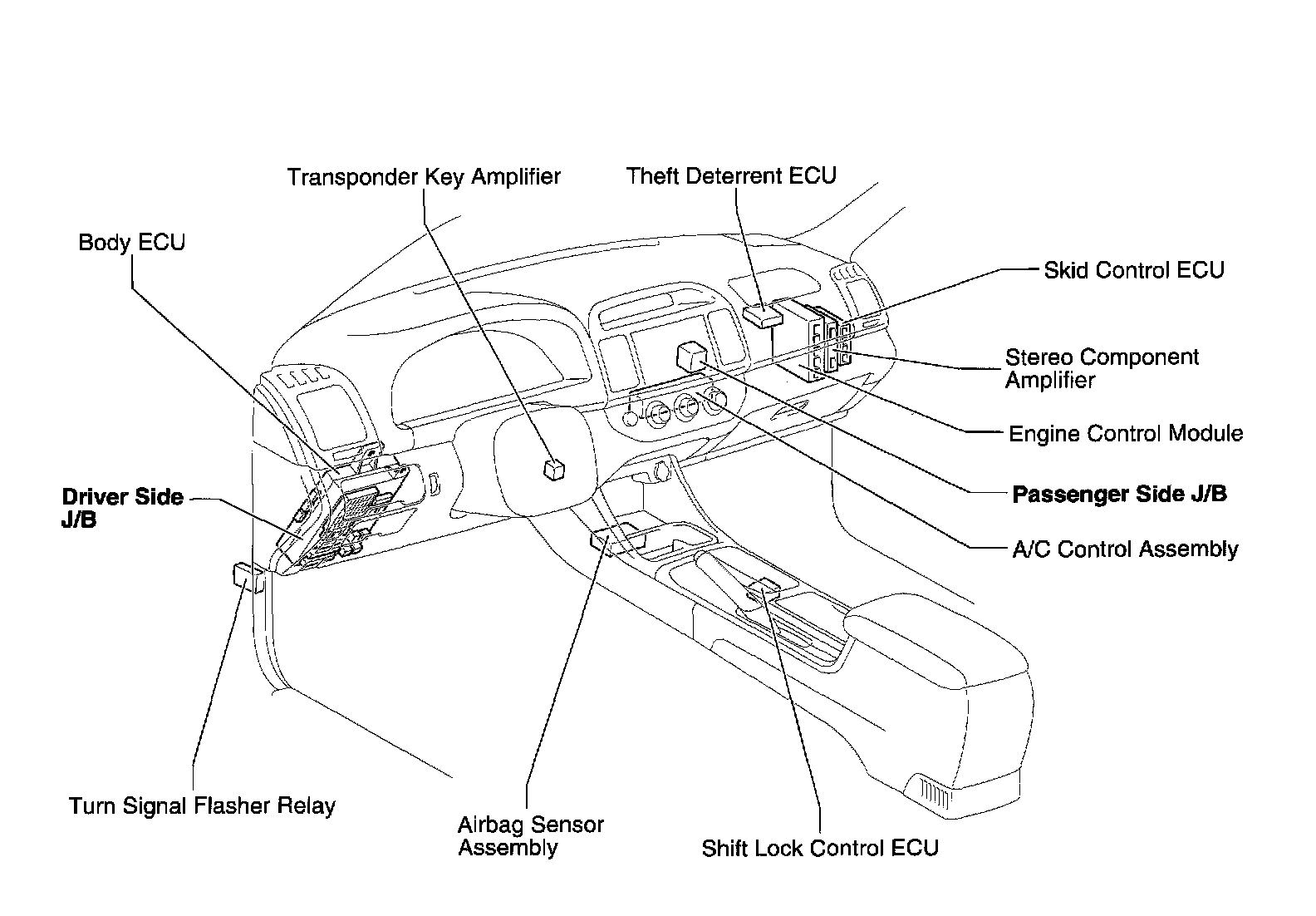 Transponder Key Amplifier

Theft Deterrent ECU

Body ECU

Skid Control ECU

Stereo Component Amplifier

Engine Control Module

Driver Side J/B

Passenger Side J/B

A/C Control Assembly

Turn Signal Flasher Relay

Airbag Sensor Assembly

Shift Lock Control ECU