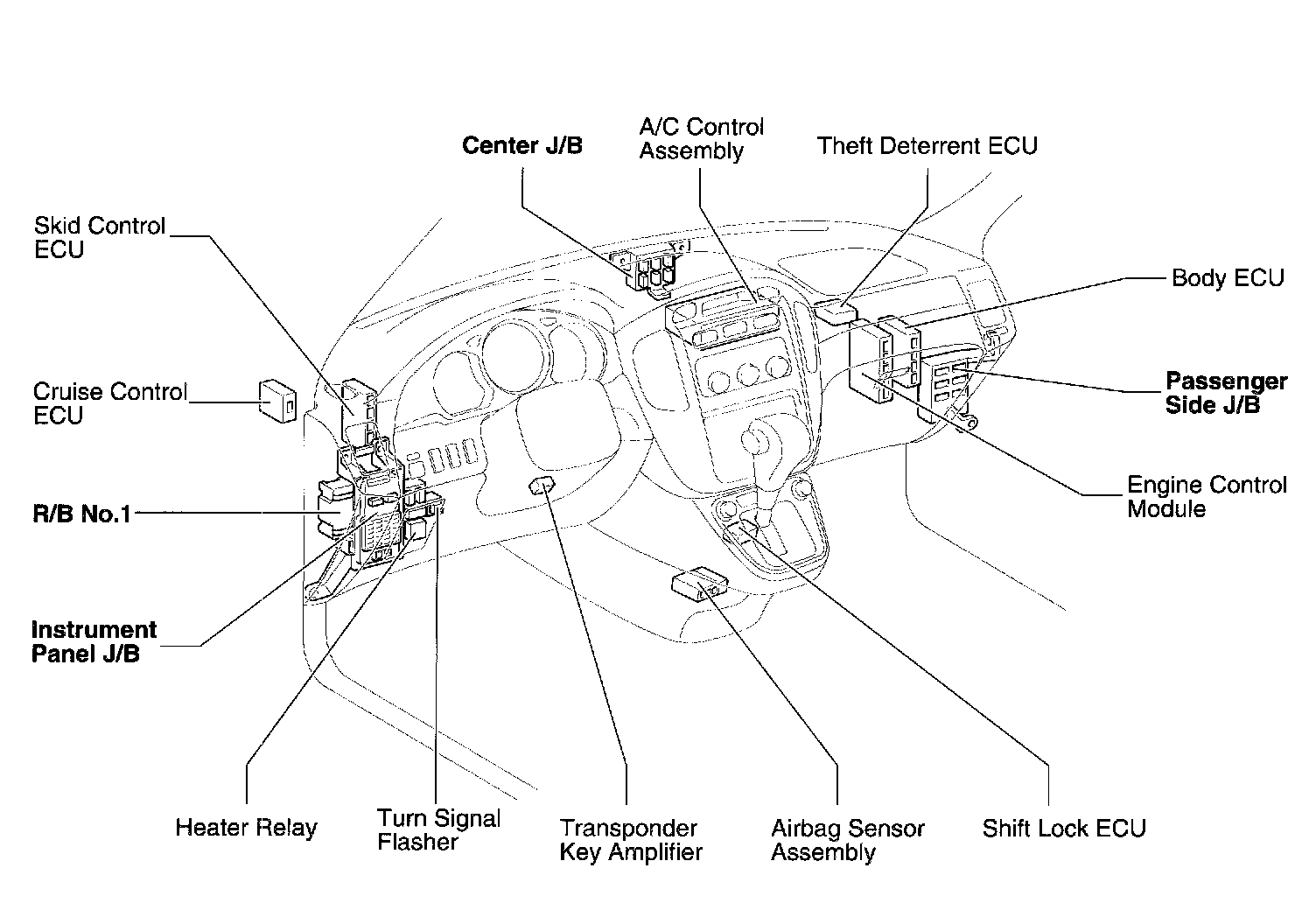 Center J/B

A/C Control Assembly

Theft Deterrent ECU

Skid Control ECU

Body ECU

Cruise Control ECU

Passenger Side J/B

R/B No.1

Engine Control Module

Instrument Panel J/B

Heater Relay

Turn Signal Flasher

Transponder Key Amplifier

Airbag Sensor Assembly

Shift Lock ECU