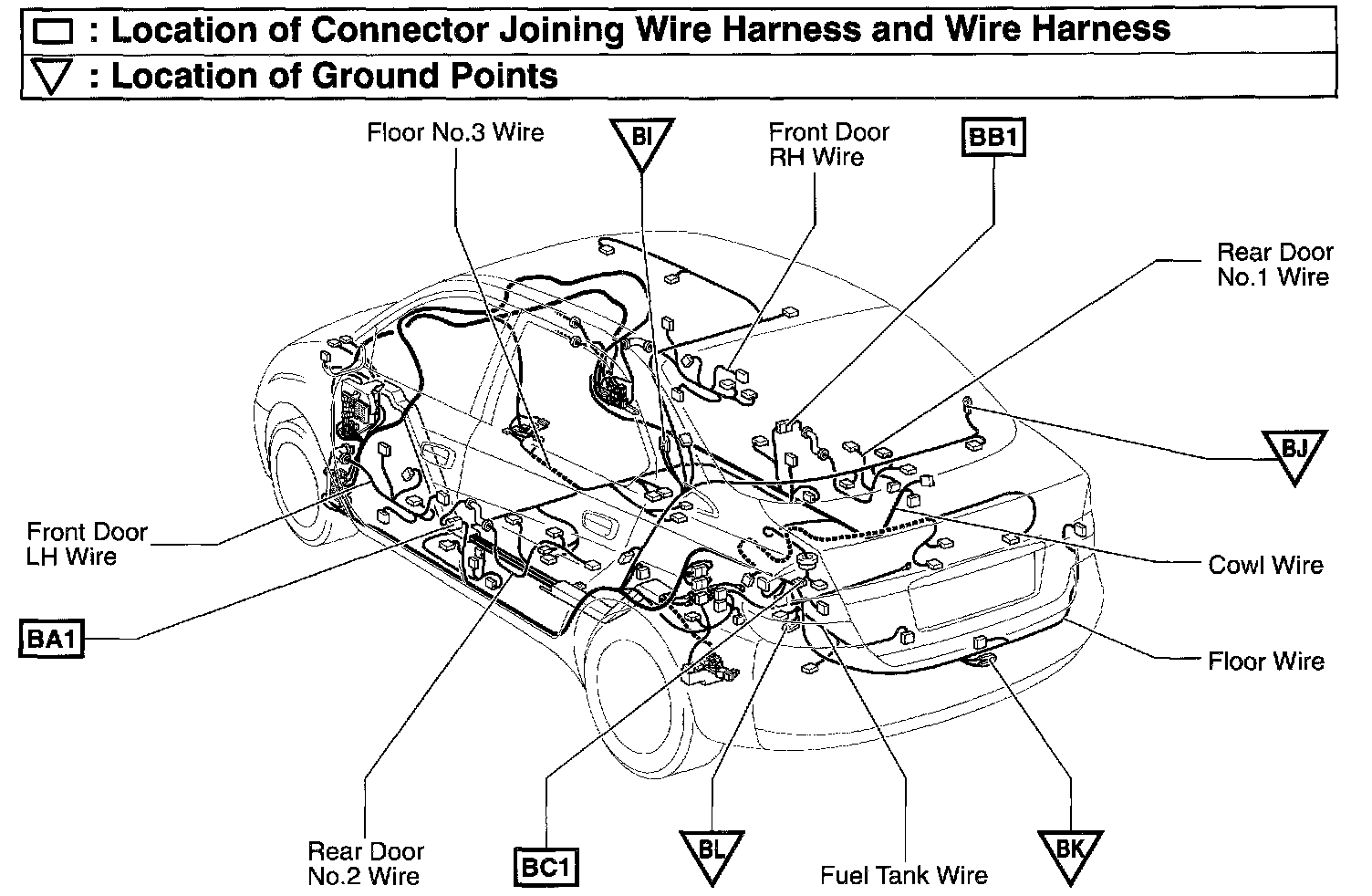 : Location of Connector Joining Wire Harness and Wire Harness
: Location of Ground Points

Floor No.3 Wire
BI
Front Door RH Wire
BB1
Rear Door No.1 Wire
BJ
Front Door LH Wire
Cowl Wire
BA1
Floor Wire
Rear Door No.2 Wire
BC1
BL
Fuel Tank Wire
BK