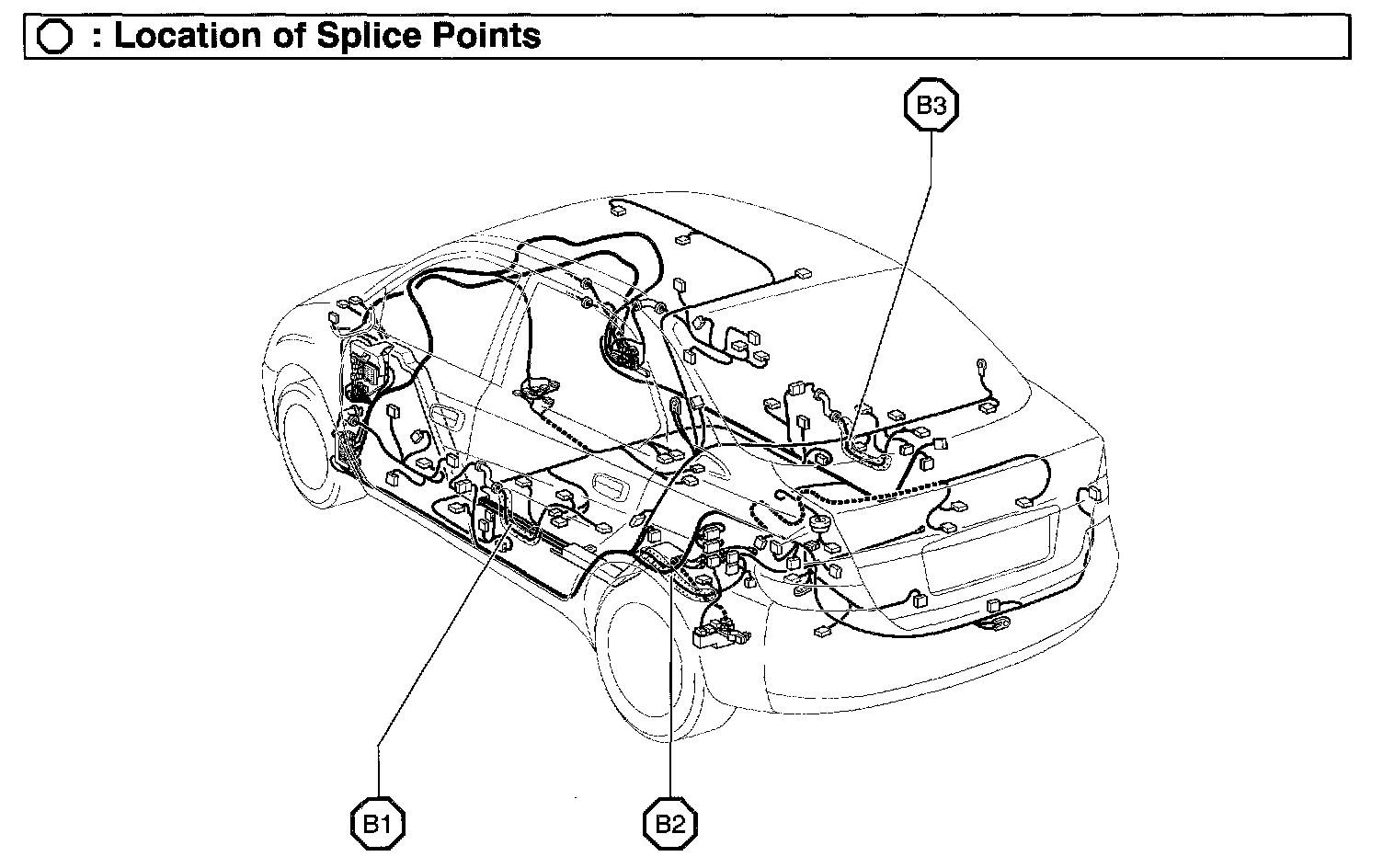 : Location of Splice Points

B3

B1

B2