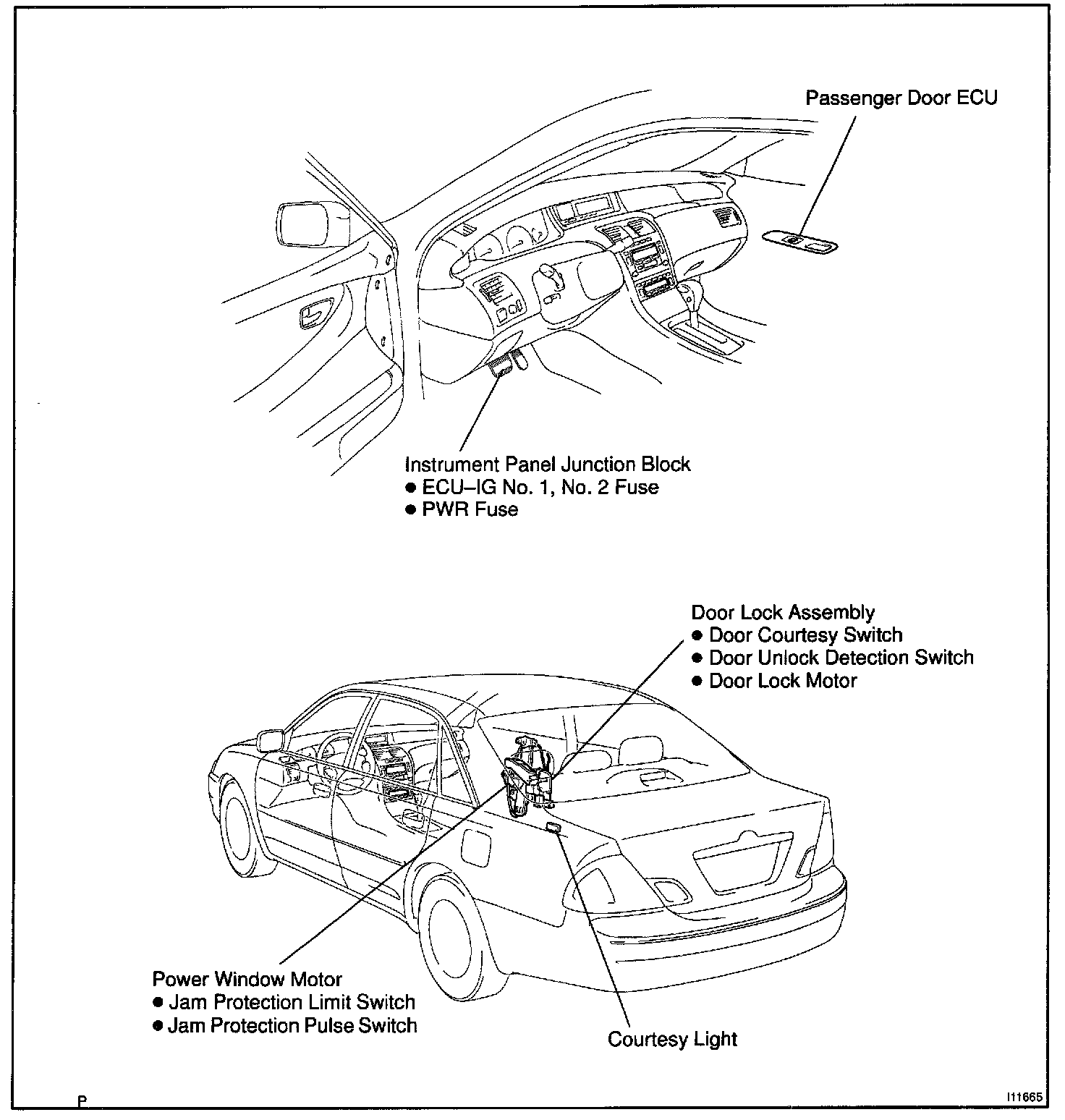 Passenger Door ECU

Instrument Panel Junction Block
● ECU–IG No. 1, No. 2 Fuse
● PWR Fuse

Door Lock Assembly
● Door Courtesy Switch
● Door Unlock Detection Switch
● Door Lock Motor

Power Window Motor
● Jam Protection Limit Switch
● Jam Protection Pulse Switch

Courtesy Light

P

I11665