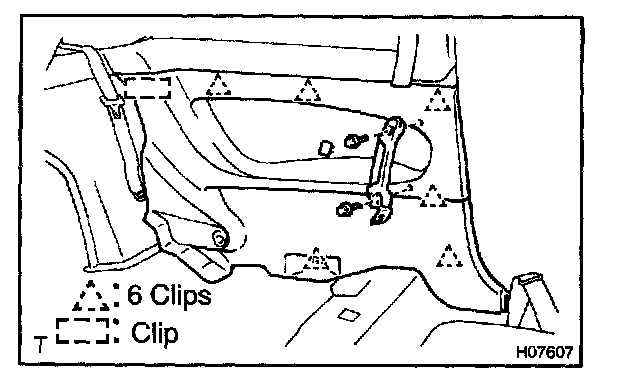 : 6 Clips
T : Clip
H07607