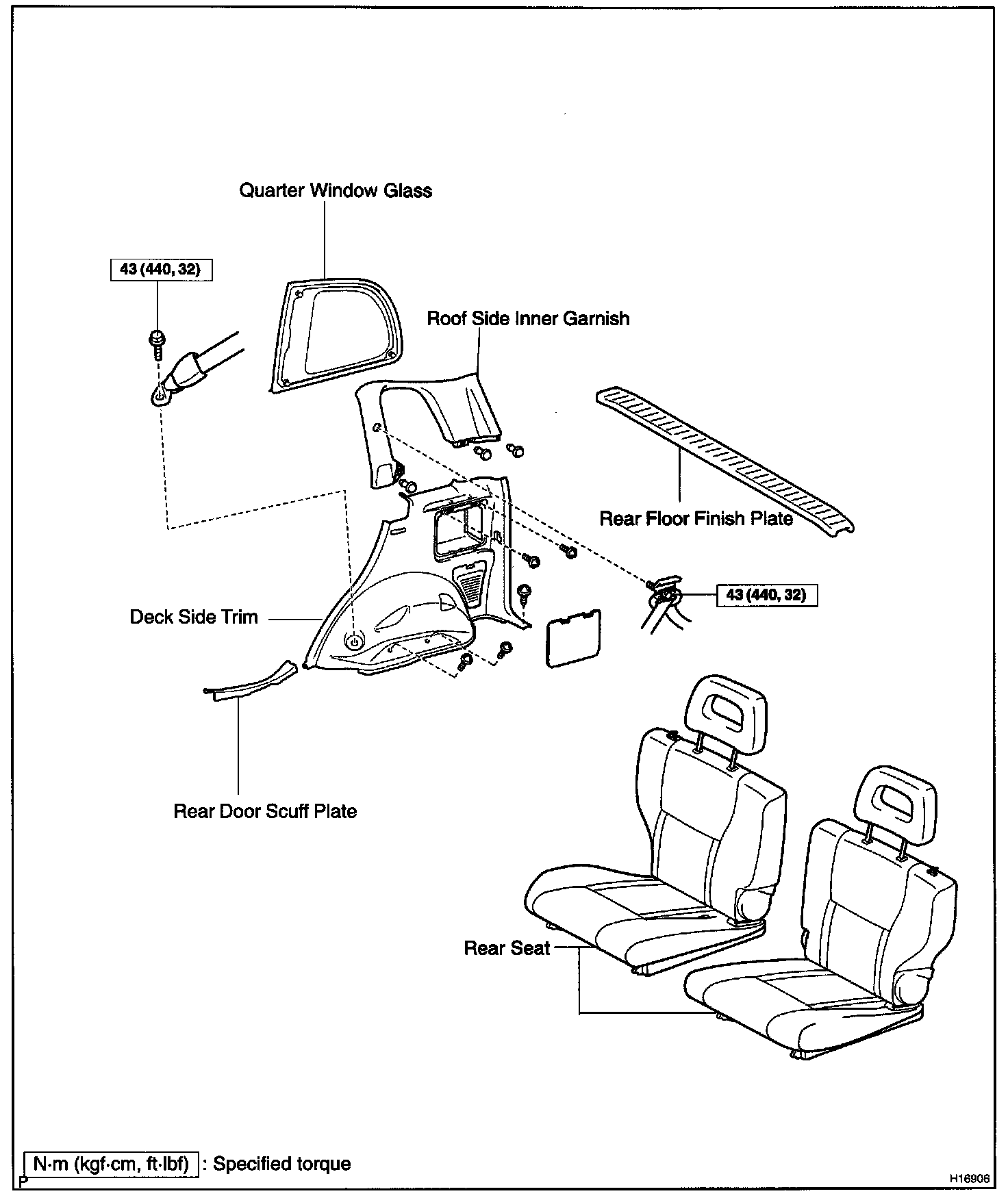 Quarter Window Glass

43 (440, 32)

Roof Side Inner Garnish

Rear Floor Finish Plate

43 (440, 32)

Deck Side Trim

Rear Door Scuff Plate

Rear Seat

N·m (kgf·cm, ft·lbf) : Specified torque

P

H16906