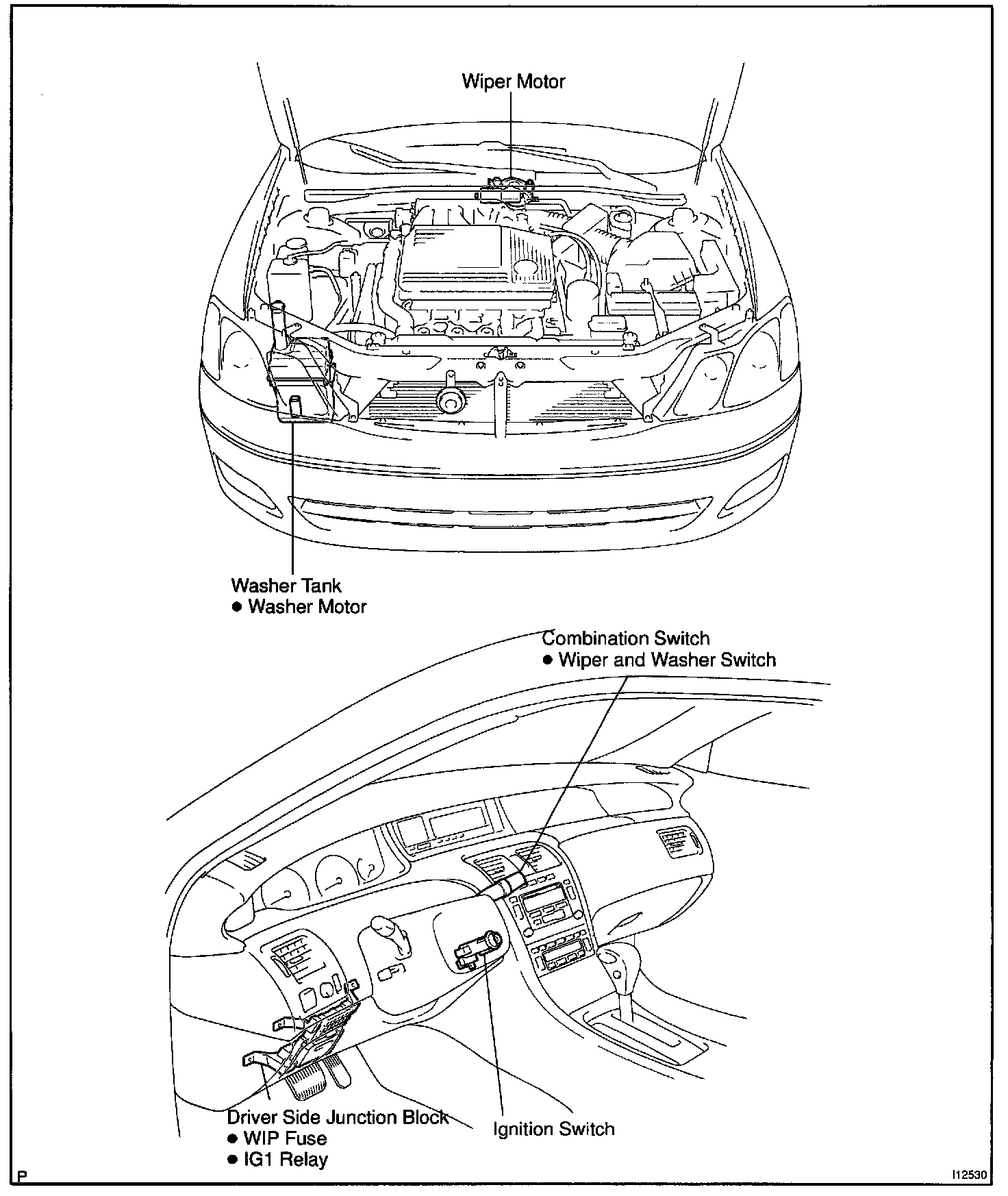 Wiper Motor

Washer Tank
● Washer Motor

Combination Switch
● Wiper and Washer Switch

Driver Side Junction Block
● WIP Fuse
● IG1 Relay

Ignition Switch

P

I12530