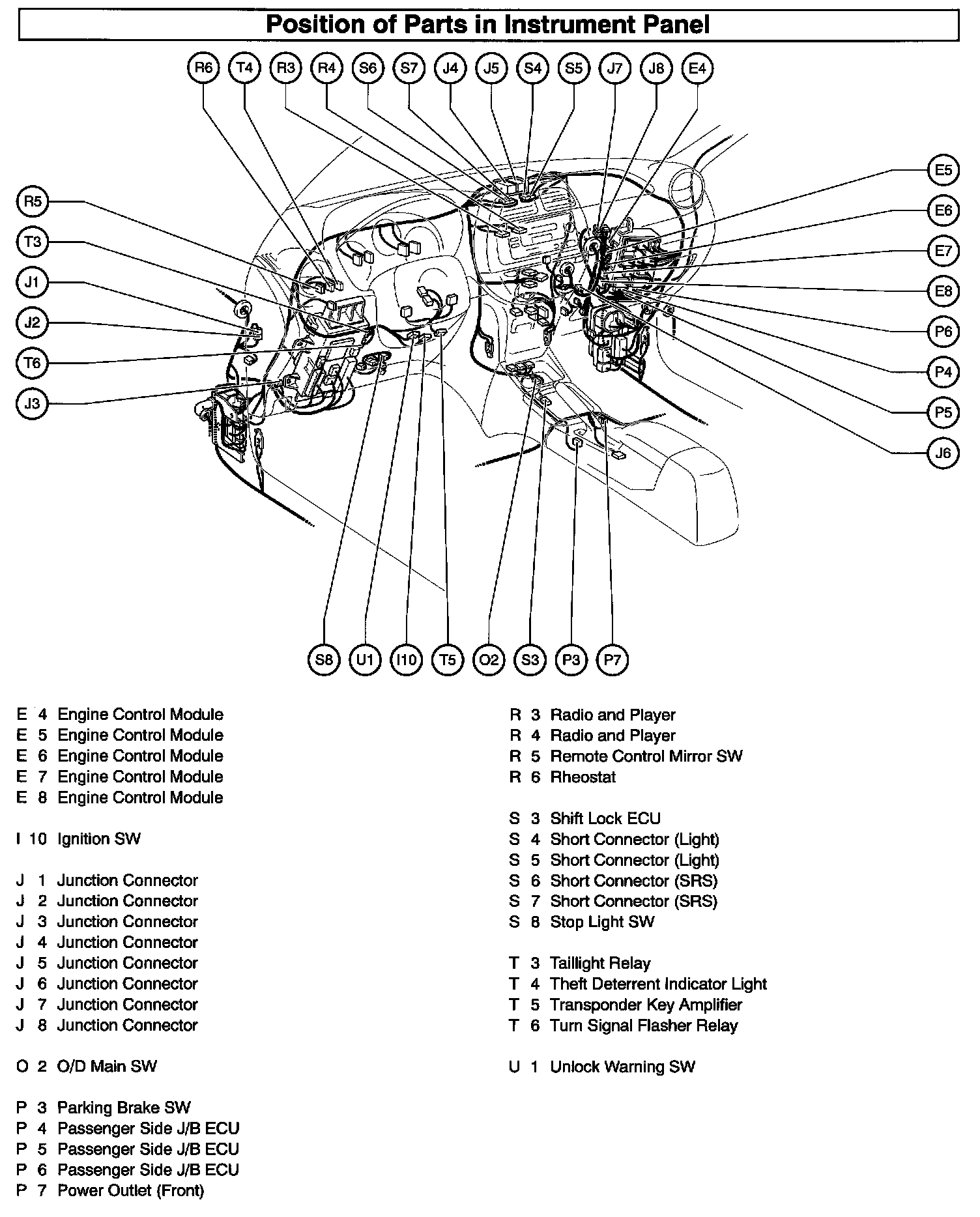 Position of Parts in Instrument Panel

R6 T4 R3 R4 S6 S7 J4 J5 S4 S5 J7 J8 E4

R5
T3
J1
J2
T6
J3

E5
E6
E7
E8
P6
P4
P5
J6

S8 U1 I10 T5 O2 S3 P3 P7

E 4 Engine Control Module
E 5 Engine Control Module
E 6 Engine Control Module
E 7 Engine Control Module
E 8 Engine Control Module

I 10 Ignition SW

J 1 Junction Connector
J 2 Junction Connector
J 3 Junction Connector
J 4 Junction Connector
J 5 Junction Connector
J 6 Junction Connector
J 7 Junction Connector
J 8 Junction Connector

O 2 O/D Main SW

P 3 Parking Brake SW
P 4 Passenger Side J/B ECU
P 5 Passenger Side J/B ECU
P 6 Passenger Side J/B ECU
P 7 Power Outlet (Front)

R 3 Radio and Player
R 4 Radio and Player
R 5 Remote Control Mirror SW
R 6 Rheostat

S 3 Shift Lock ECU
S 4 Short Connector (Light)
S 5 Short Connector (Light)
S 6 Short Connector (SRS)
S 7 Short Connector (SRS)
S 8 Stop Light SW

T 3 Taillight Relay
T 4 Theft Deterrent Indicator Light
T 5 Transponder Key Amplifier
T 6 Turn Signal Flasher Relay

U 1 Unlock Warning SW