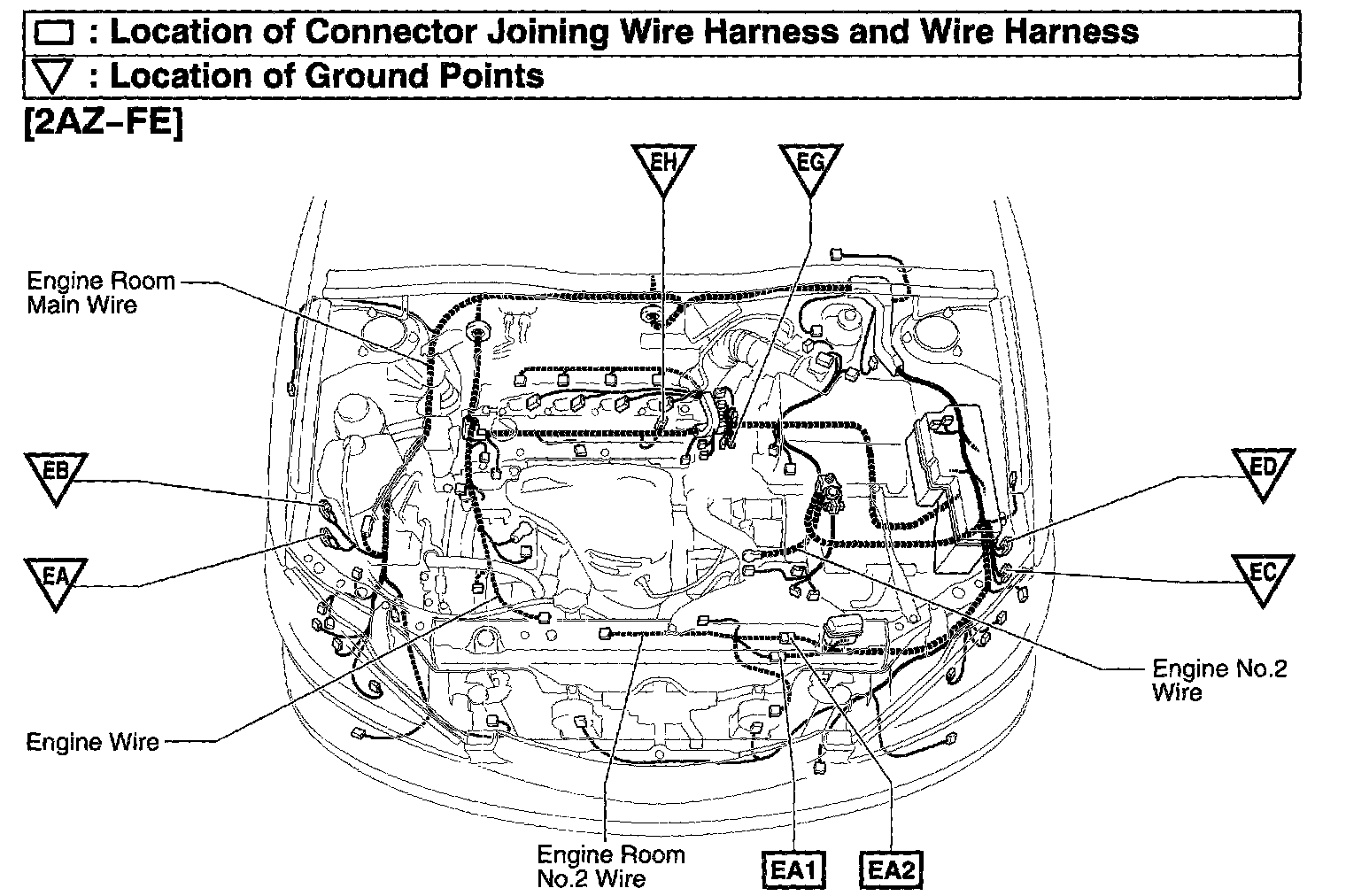 : Location of Connector Joining Wire Harness and Wire Harness
: Location of Ground Points
[2AZ–FE]

EH
EG

Engine Room Main Wire

EB
EA

ED
EC

Engine No.2 Wire

Engine Wire

Engine Room No.2 Wire

EA1
EA2