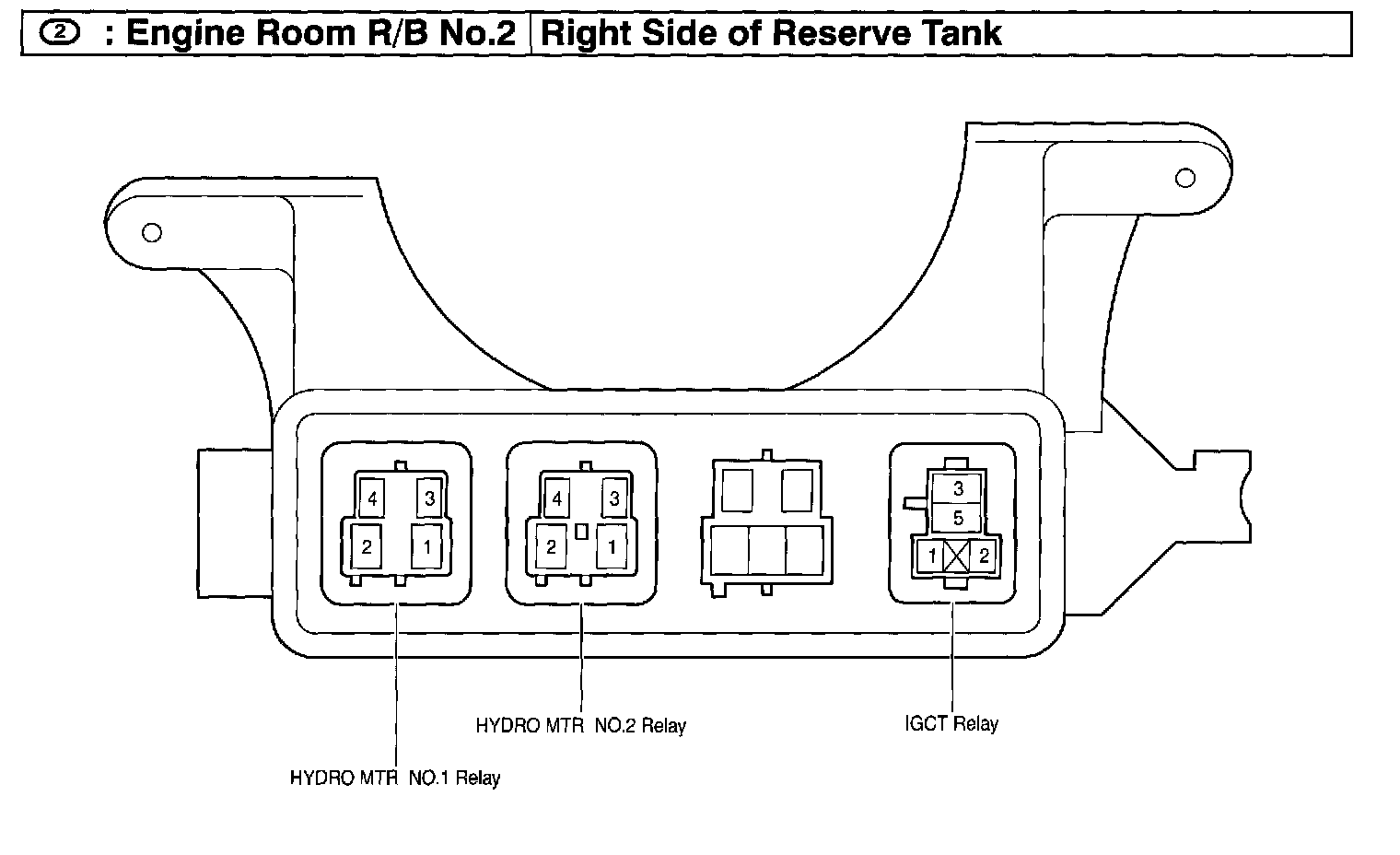 ② : Engine Room R/B No.2 | Right Side of Reserve Tank

4 3
2 1

4 3
2 1

3
5
1 2

HYDRO MTR NO.2 Relay

IGCT Relay

HYDRO MTR NO.1 Relay