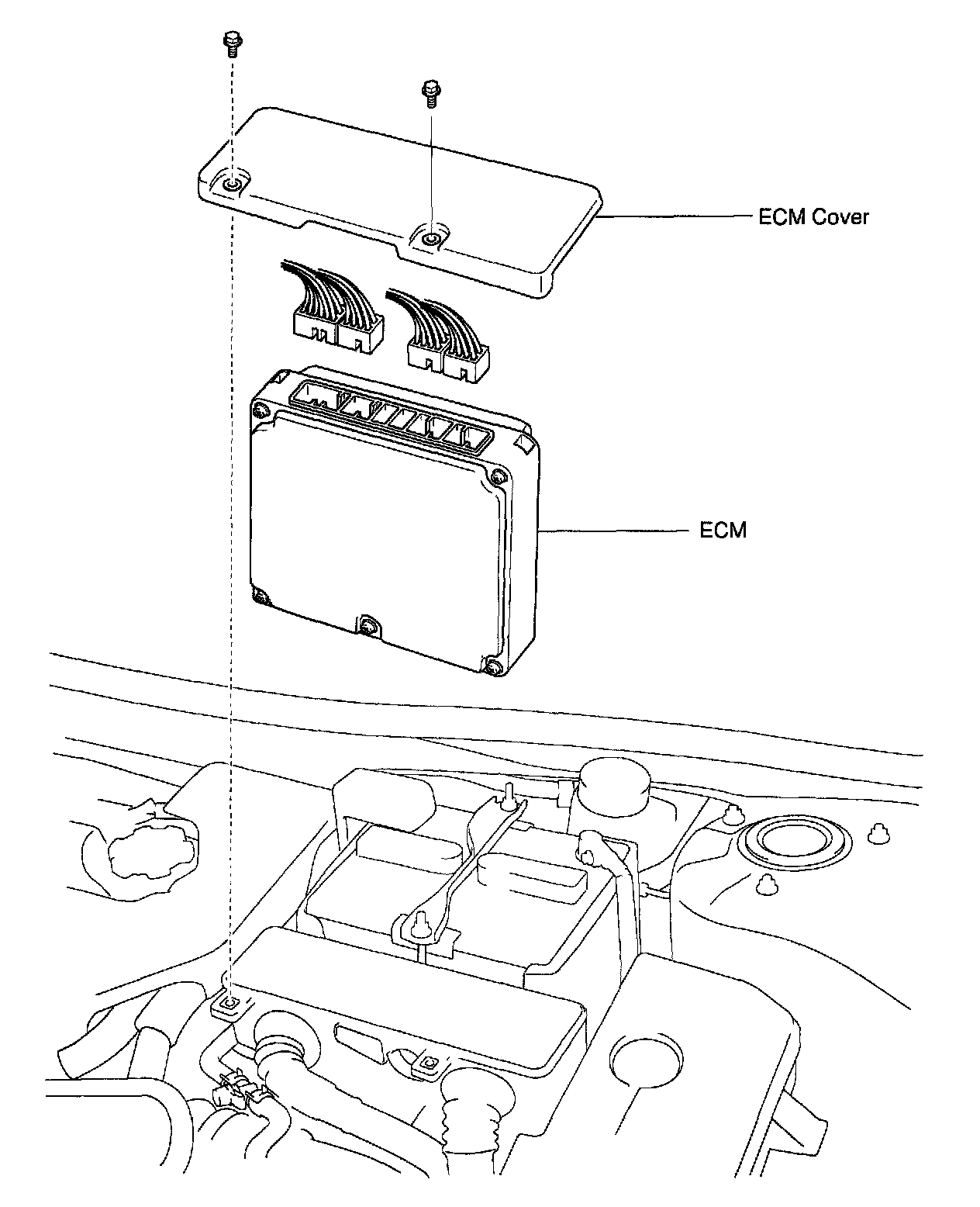 ECM Cover

ECM