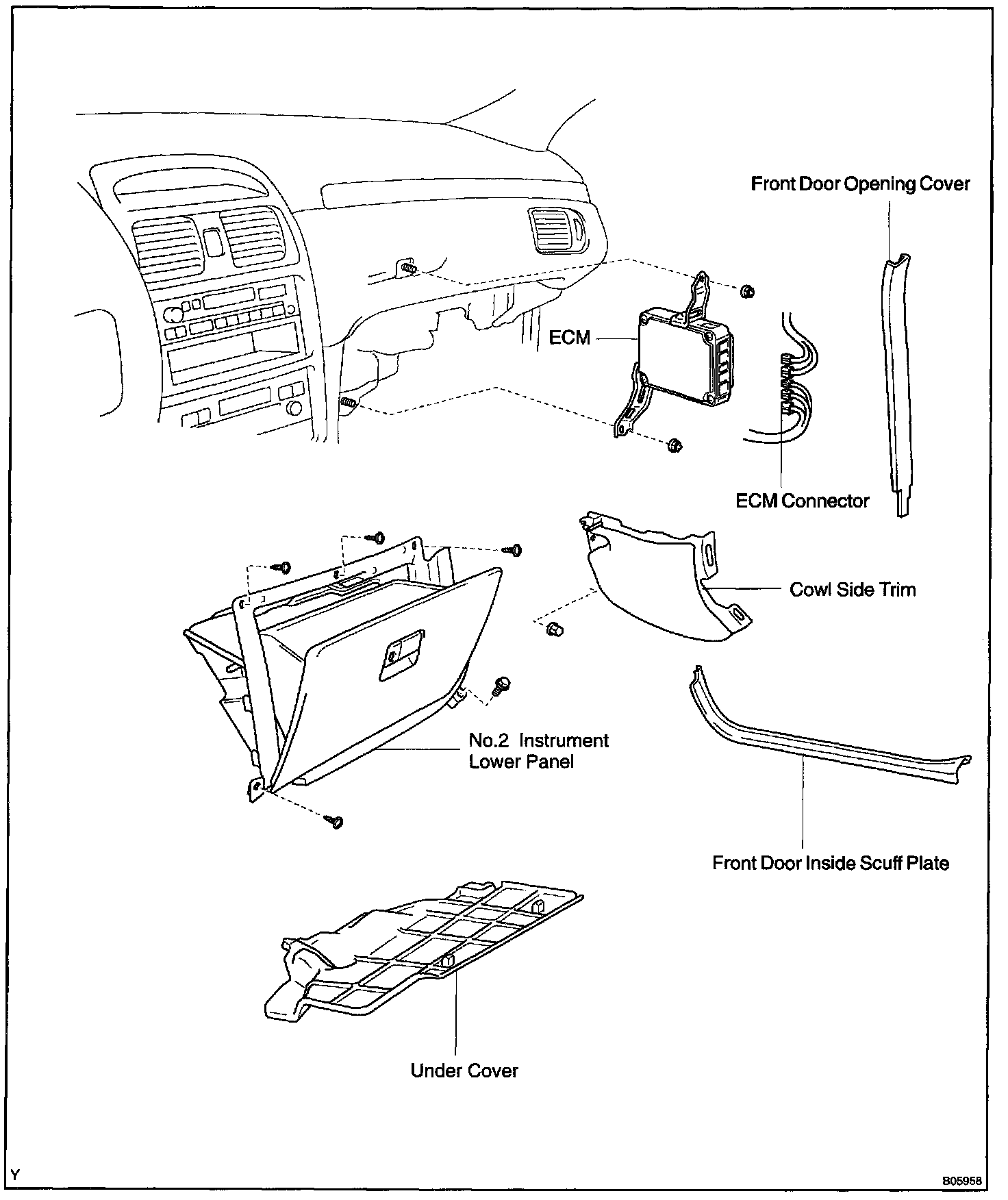 Front Door Opening Cover

ECM

ECM Connector

Cowl Side Trim

No.2 Instrument Lower Panel

Front Door Inside Scuff Plate

Under Cover

Y

B05958