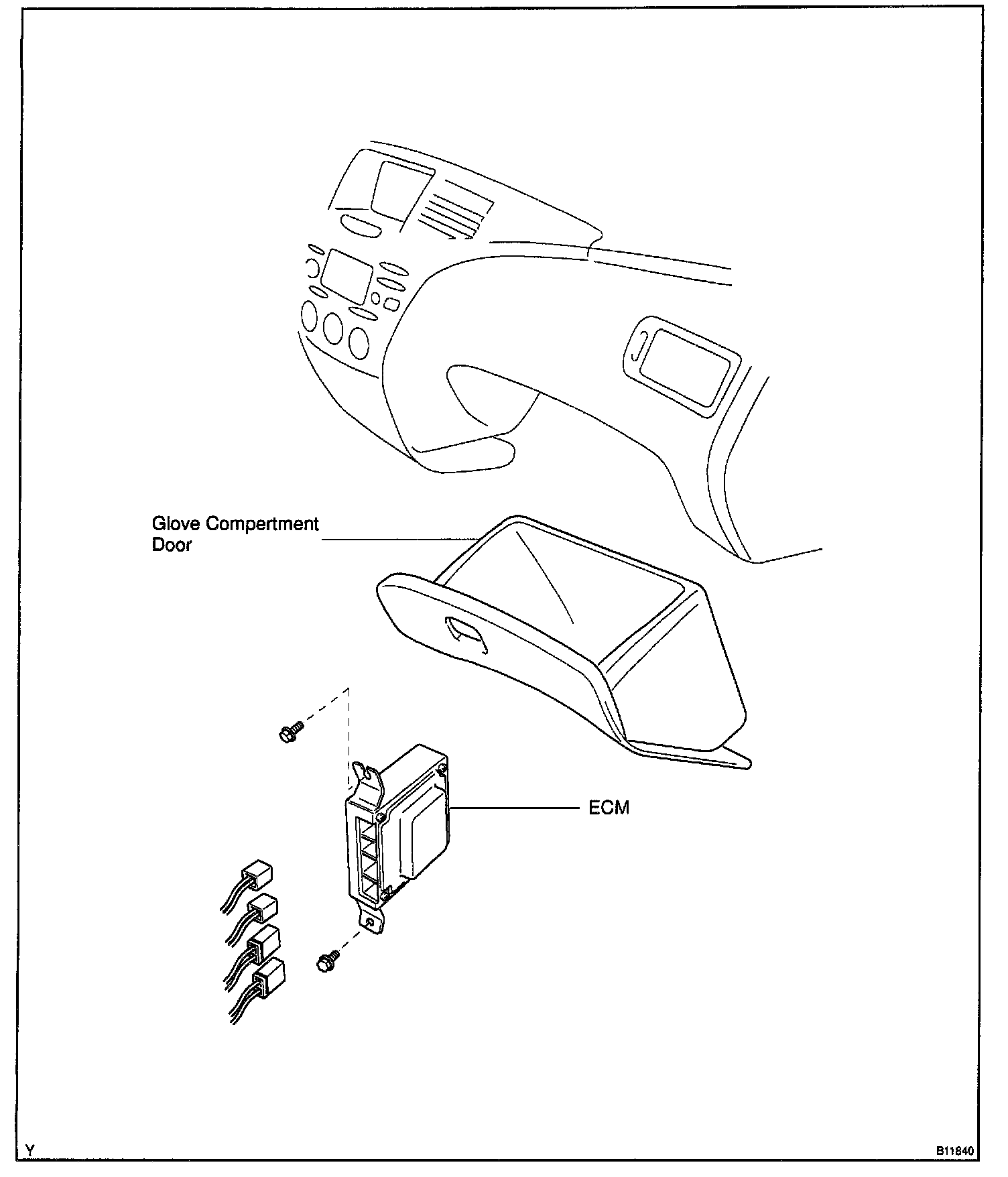 Glove Compertment Door

ECM

Y

B11840