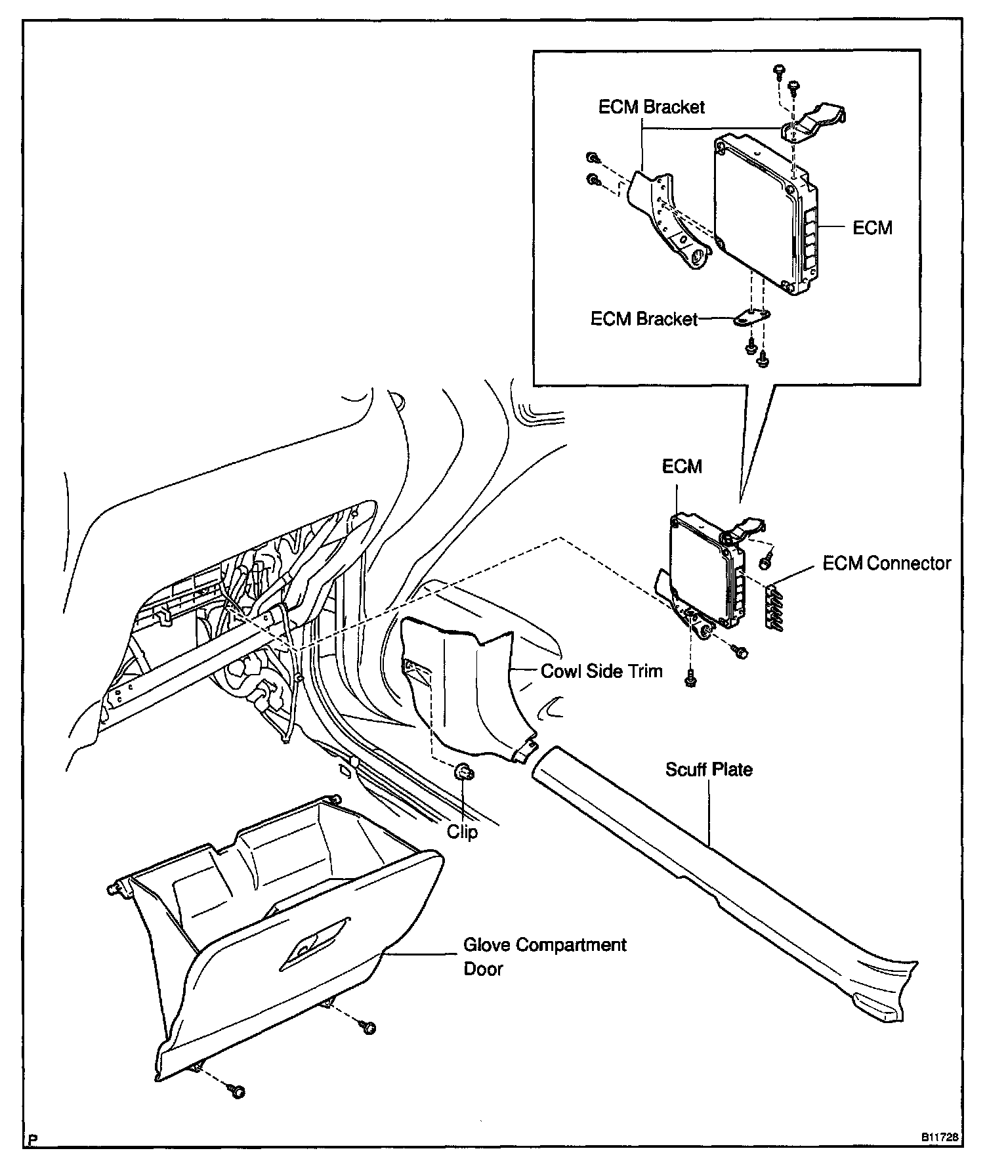 ECM Bracket

ECM

ECM Bracket

ECM

ECM Connector

Cowl Side Trim

Scuff Plate

Clip

Glove Compartment Door

P

B11728