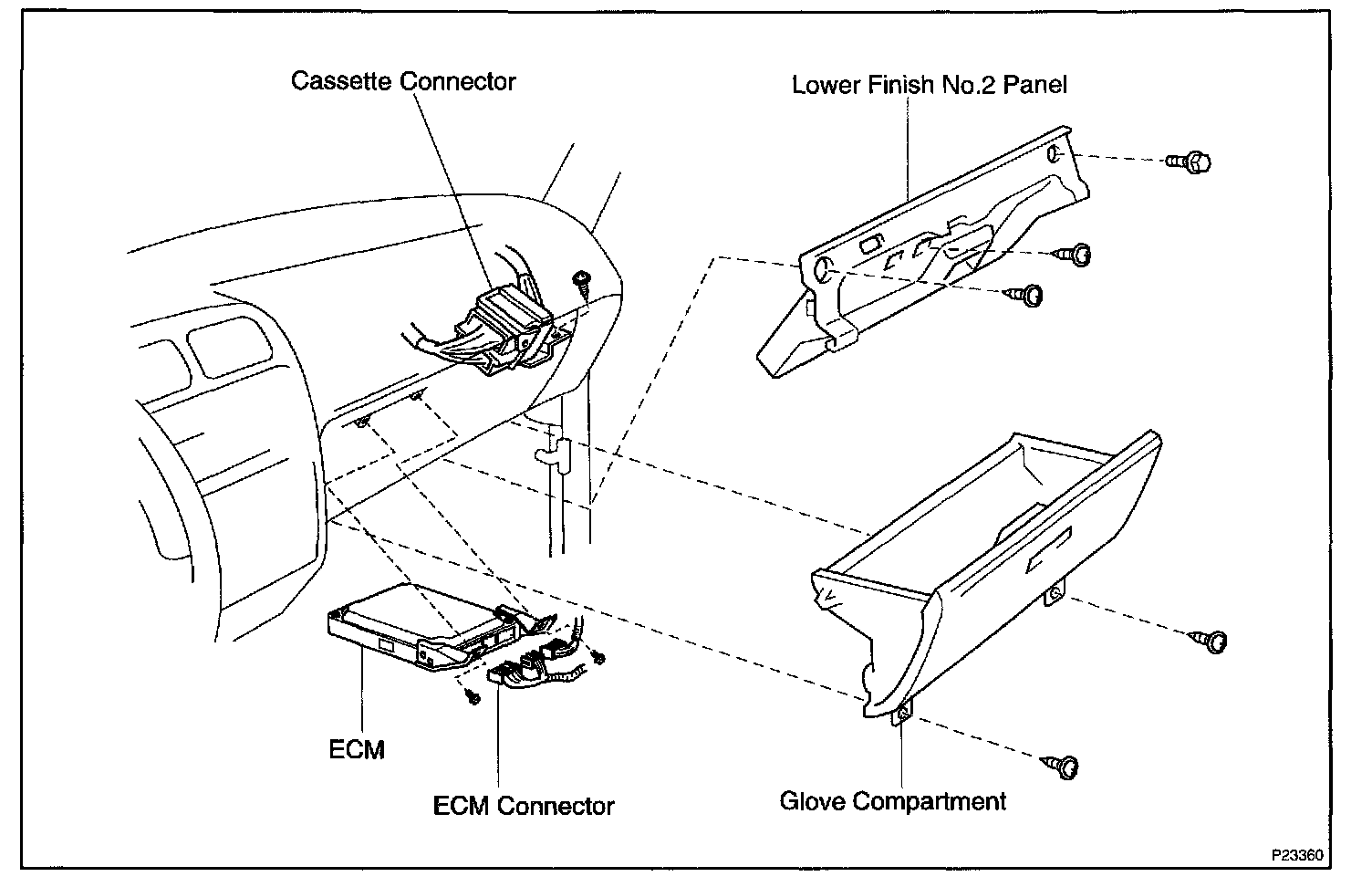 Cassette Connector

Lower Finish No.2 Panel

ECM

ECM Connector

Glove Compartment

P23360