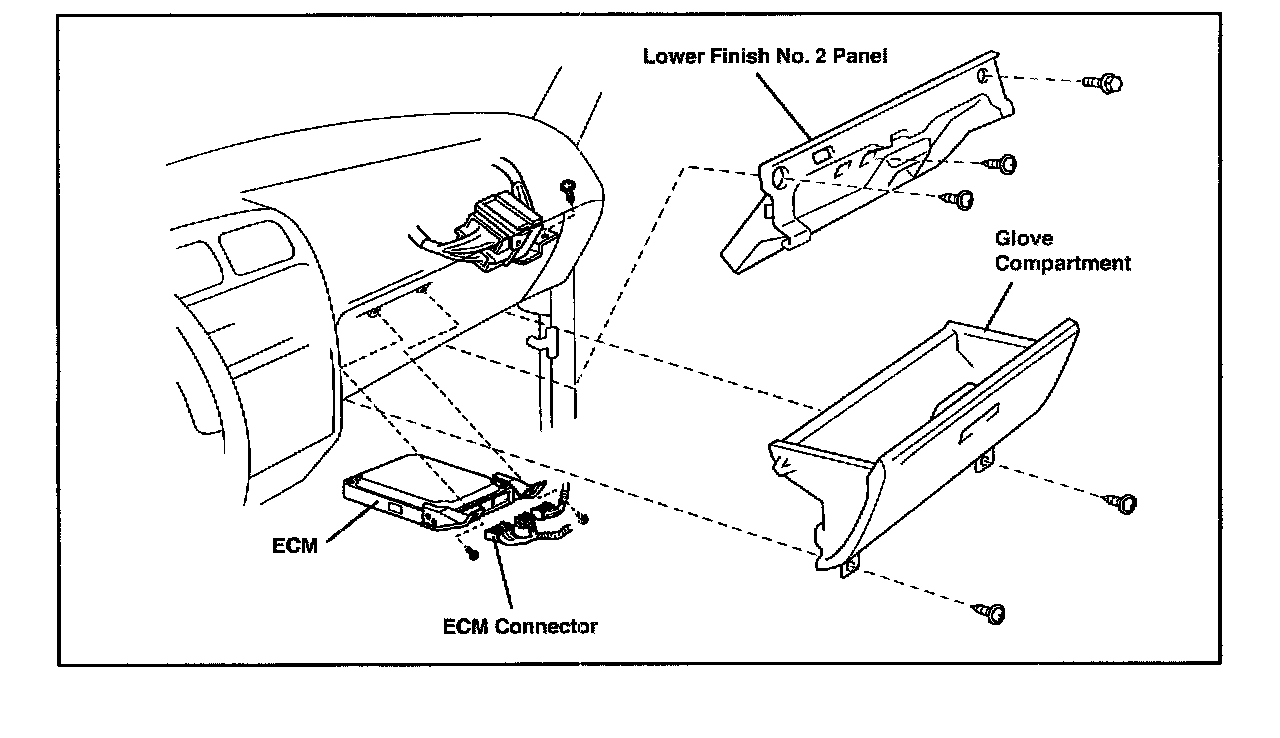 Lower Finish No. 2 Panel

Glove Compartment

ECM

ECM Connector