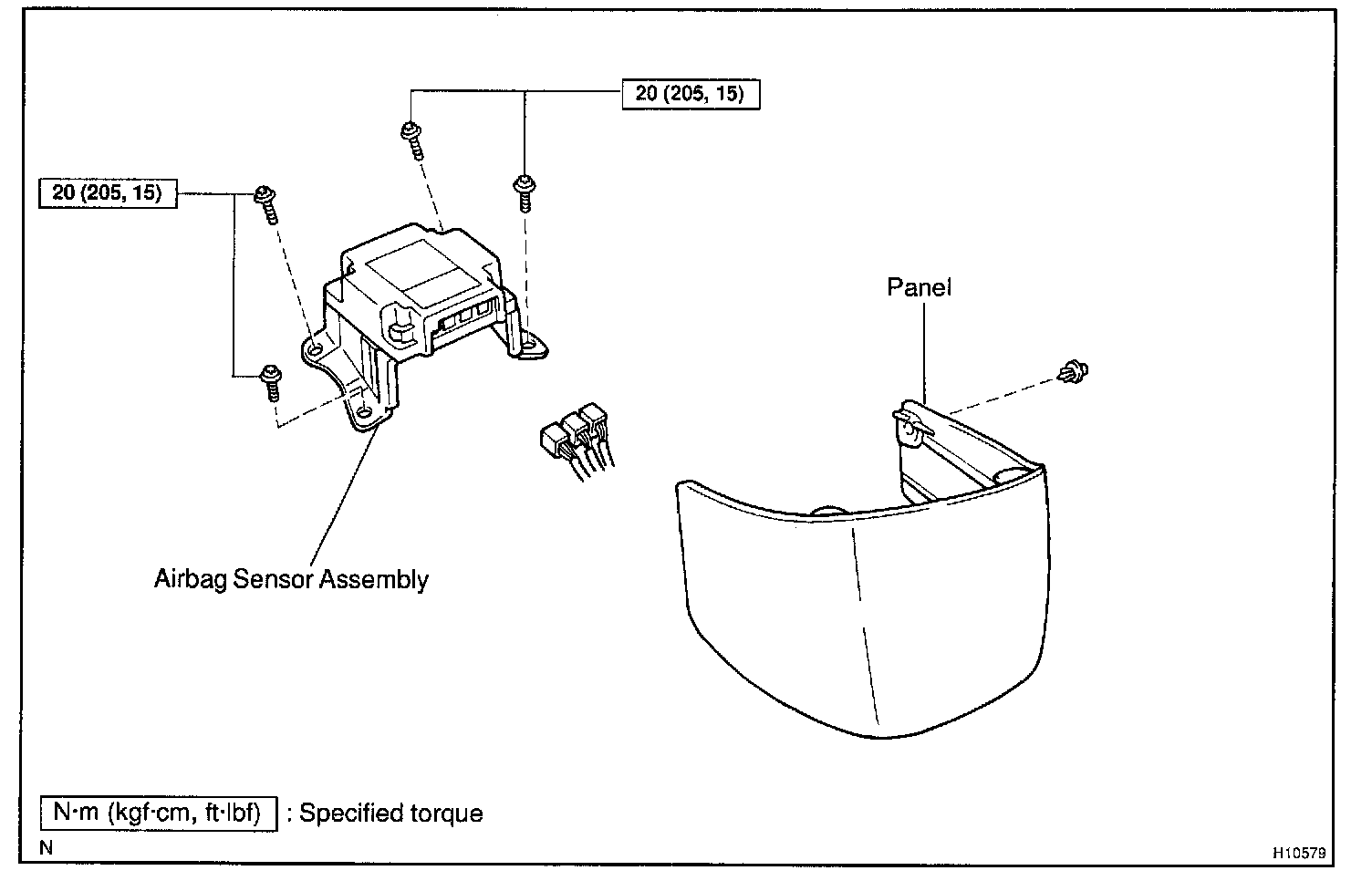 20 (205, 15)

20 (205, 15)

Panel

Airbag Sensor Assembly

N·m (kgf·cm, ft·lbf) : Specified torque

N

H10579