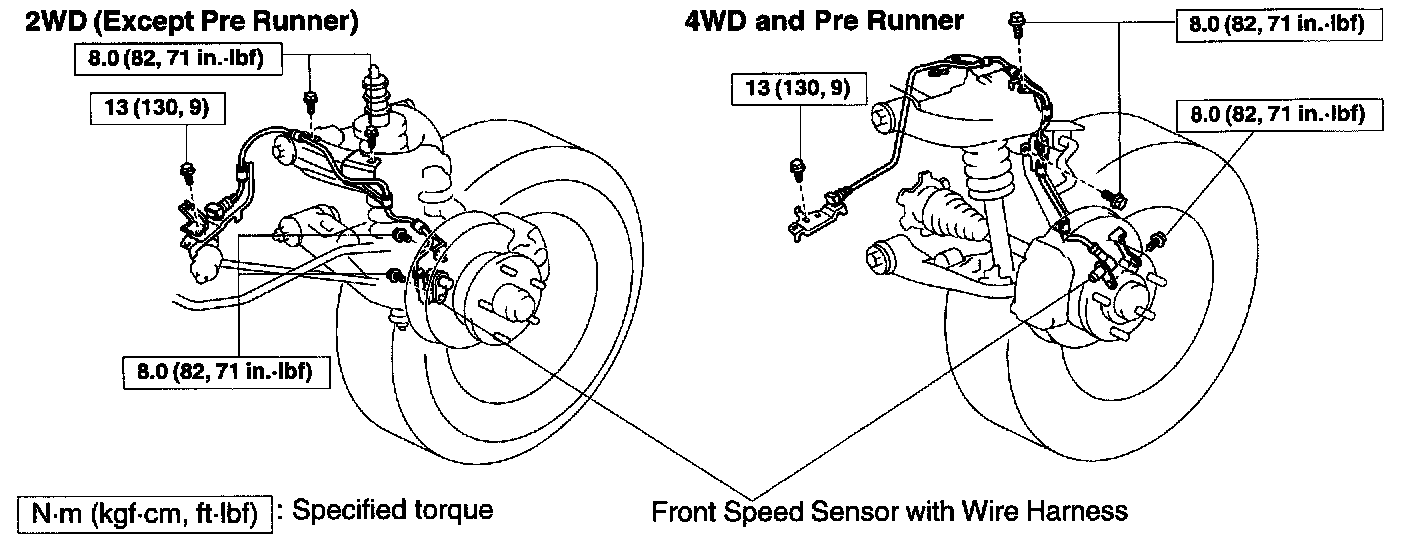 2WD (Except Pre Runner)

8.0 (82, 71 in.·lbf)

13 (130, 9)

8.0 (82, 71 in.·lbf)

4WD and Pre Runner

8.0 (82, 71 in.·lbf)

13 (130, 9)

8.0 (82, 71 in.·lbf)

N·m (kgf·cm, ft·lbf) : Specified torque

Front Speed Sensor with Wire Harness