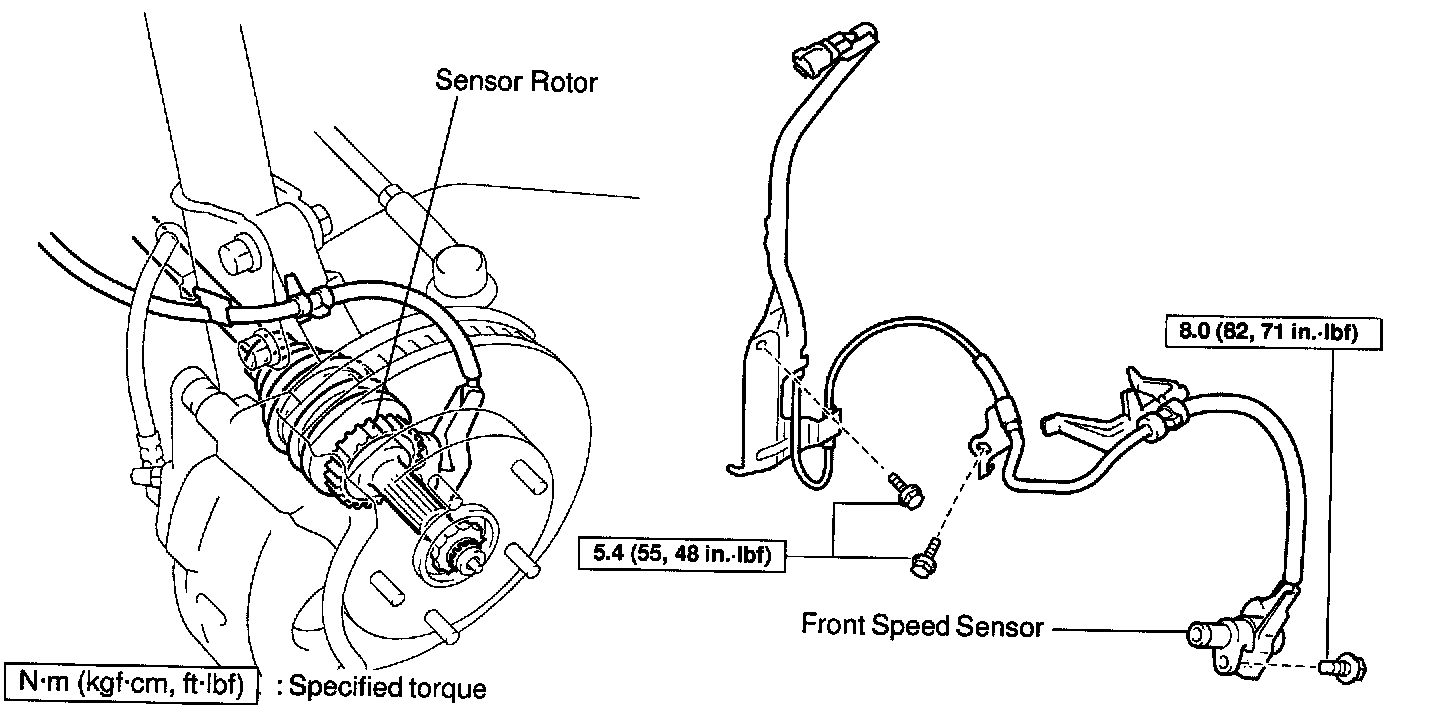 Sensor Rotor

8.0 (82, 71 in.·lbf)

5.4 (55, 48 in.·lbf)

Front Speed Sensor

N·m (kgf·cm, ft·lbf) : Specified torque