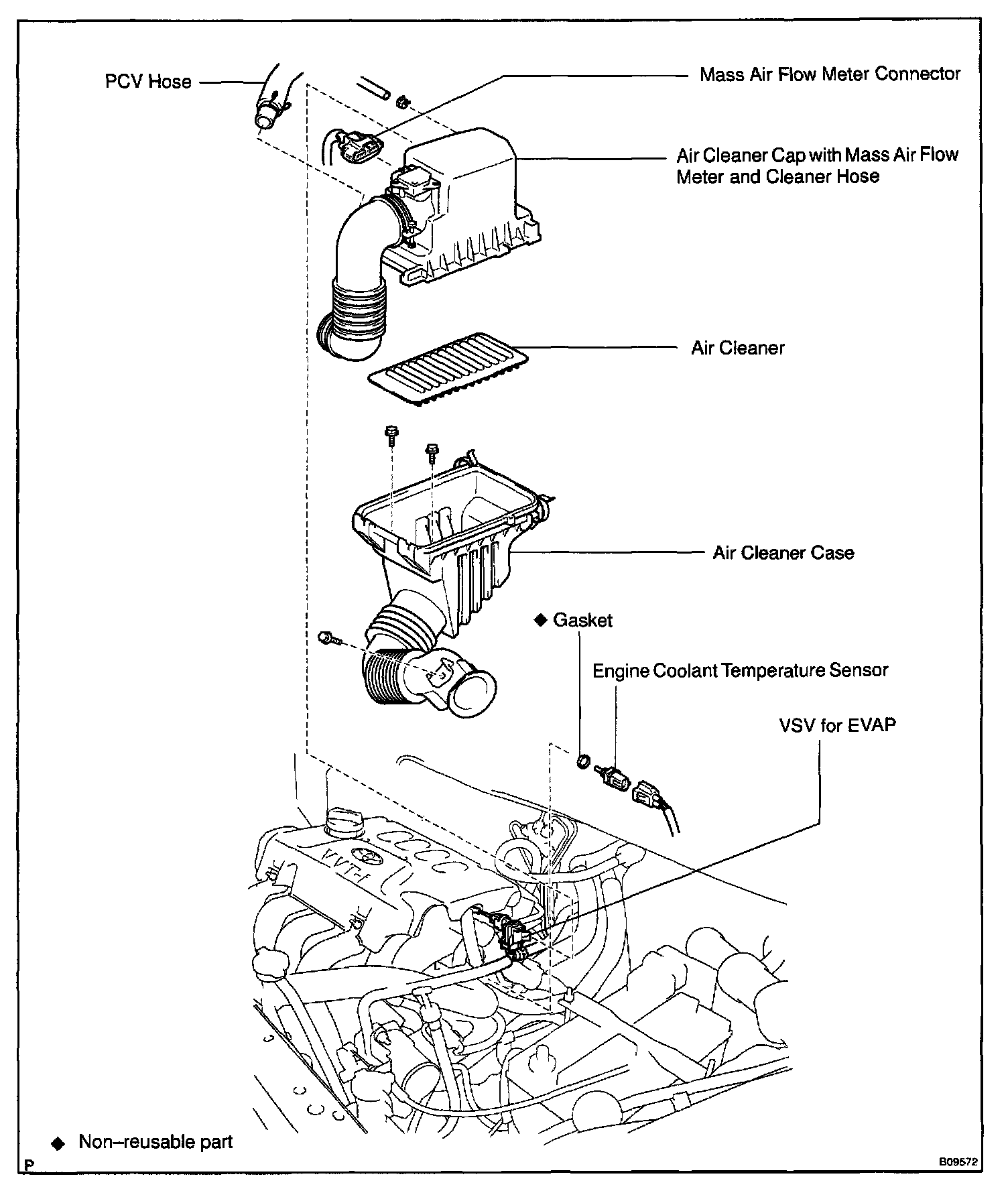 PCV Hose

Mass Air Flow Meter Connector

Air Cleaner Cap with Mass Air Flow Meter and Cleaner Hose

Air Cleaner

Air Cleaner Case

◆ Gasket

Engine Coolant Temperature Sensor

VSV for EVAP

VVT-i

◆ Non–reusable part

P

B09572