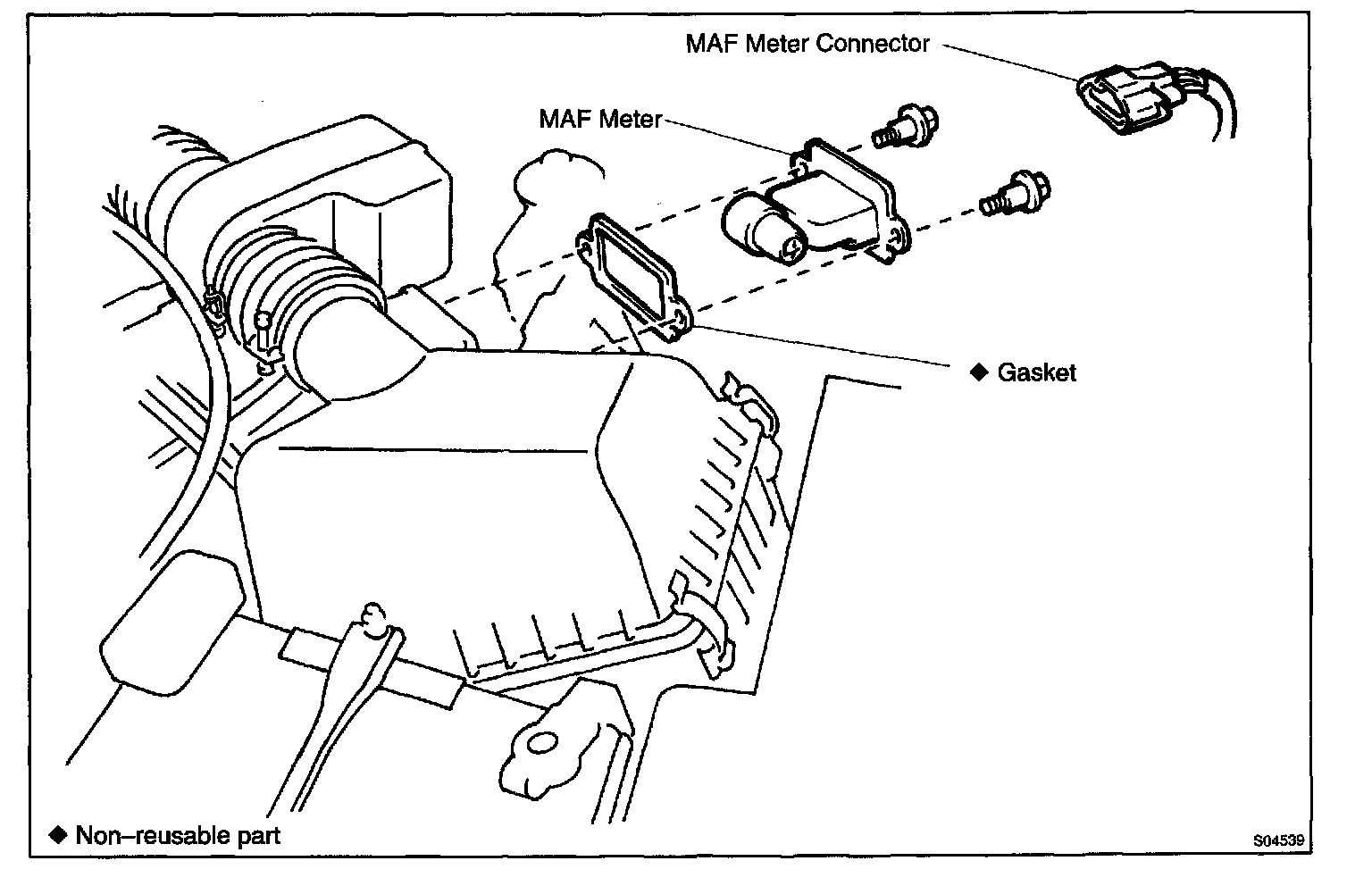 MAF Meter Connector

MAF Meter

◆ Gasket

◆ Non–reusable part

S04539