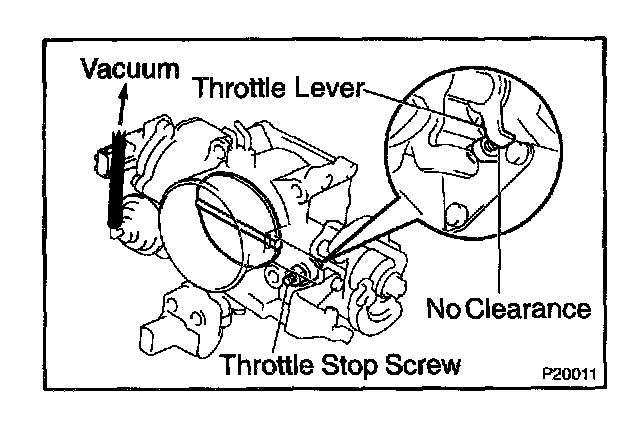 Vacuum
Throttle Lever
No Clearance
Throttle Stop Screw
P20011