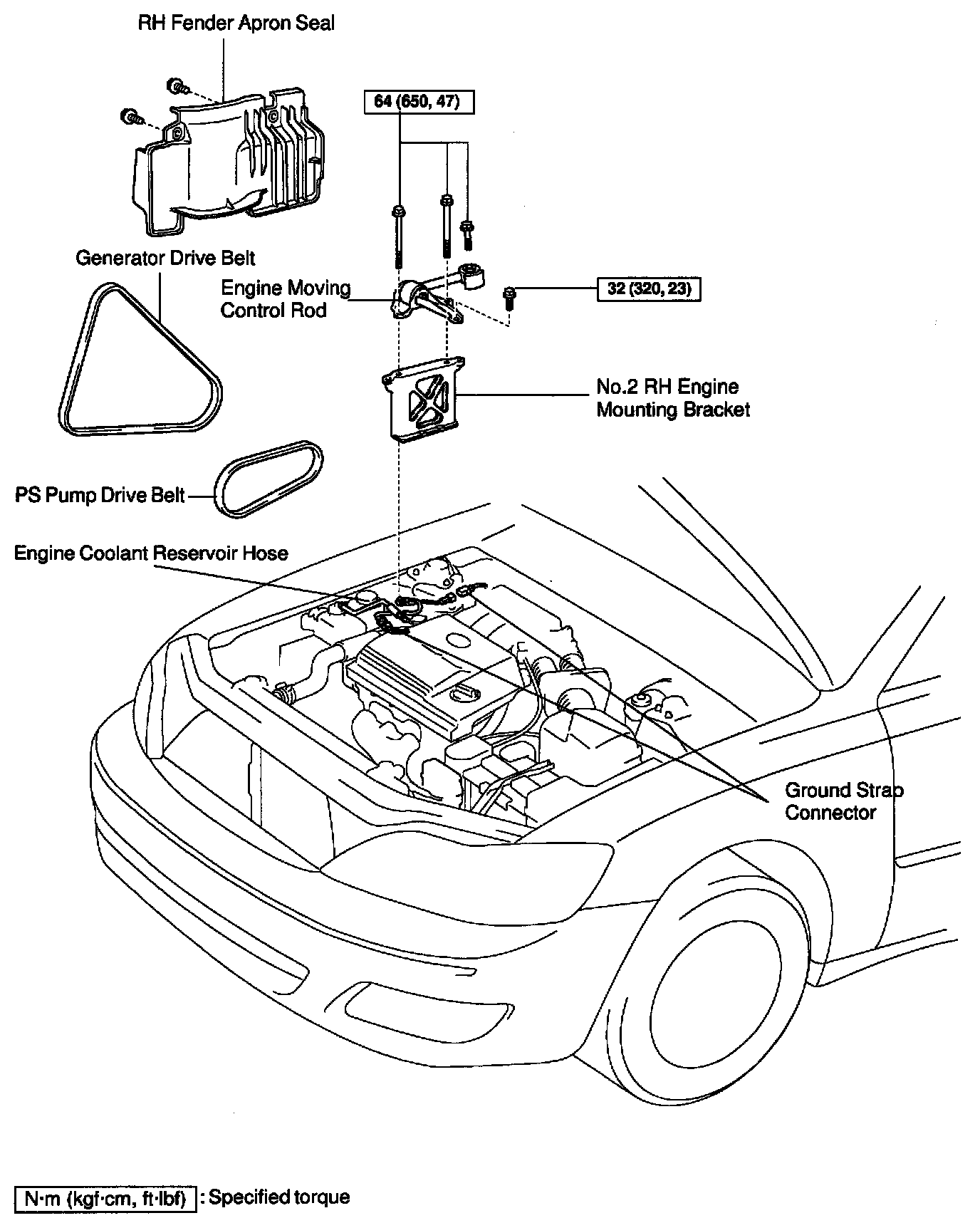 RH Fender Apron Seal

64 (650, 47)

Generator Drive Belt

Engine Moving Control Rod

32 (320, 23)

No.2 RH Engine Mounting Bracket

PS Pump Drive Belt

Engine Coolant Reservoir Hose

Ground Strap Connector

N·m (kgf·cm, ft·lbf) : Specified torque