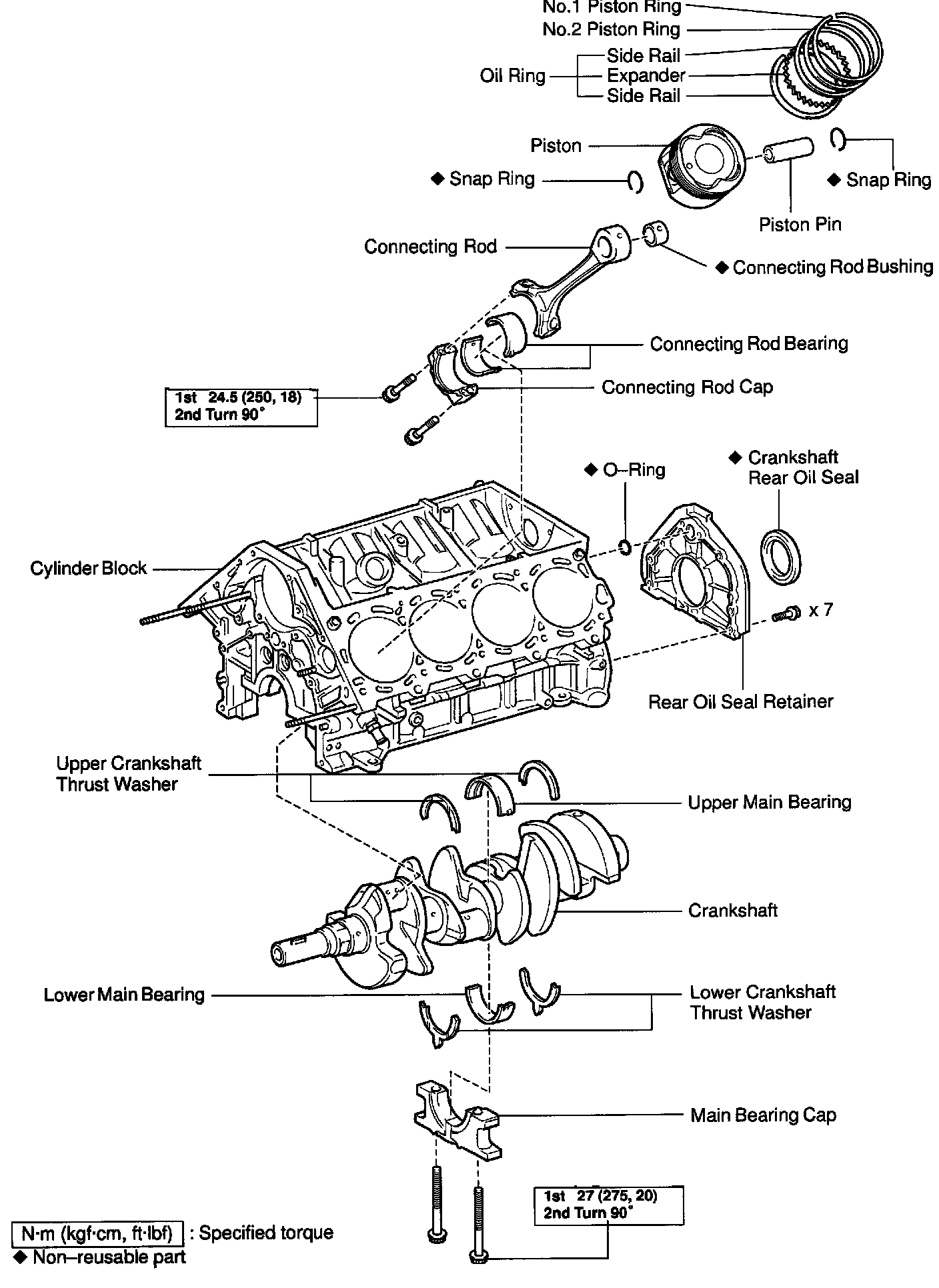 No.1 Piston Ring
No.2 Piston Ring
Oil Ring
Side Rail
Expander
Side Rail
Piston
◆ Snap Ring
◆ Snap Ring
Piston Pin
Connecting Rod
◆ Connecting Rod Bushing
Connecting Rod Bearing
Connecting Rod Cap
1st 24.5 (250, 18)
2nd Turn 90°
◆ O–Ring
◆ Crankshaft Rear Oil Seal
Cylinder Block
x 7
Rear Oil Seal Retainer
Upper Crankshaft Thrust Washer
Upper Main Bearing
Crankshaft
Lower Main Bearing
Lower Crankshaft Thrust Washer
Main Bearing Cap
1st 27 (275, 20)
2nd Turn 90°
N·m (kgf·cm, ft·lbf) : Specified torque
◆ Non–reusable part