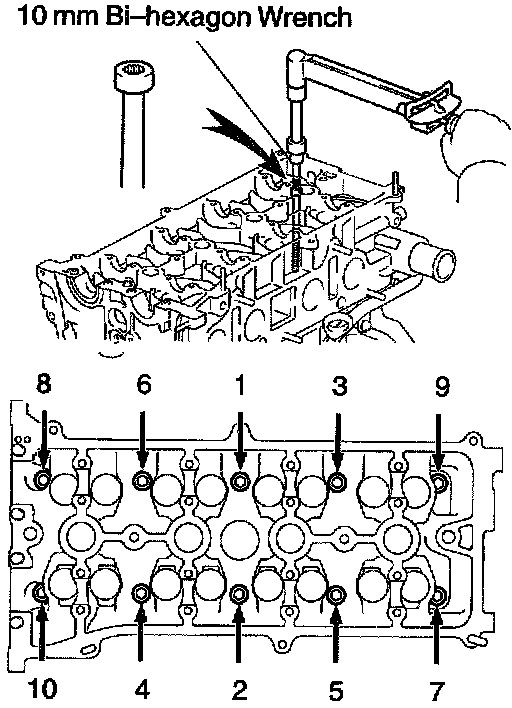 10 mm Bi–hexagon Wrench

8 6 1 3 9

10 4 2 5 7