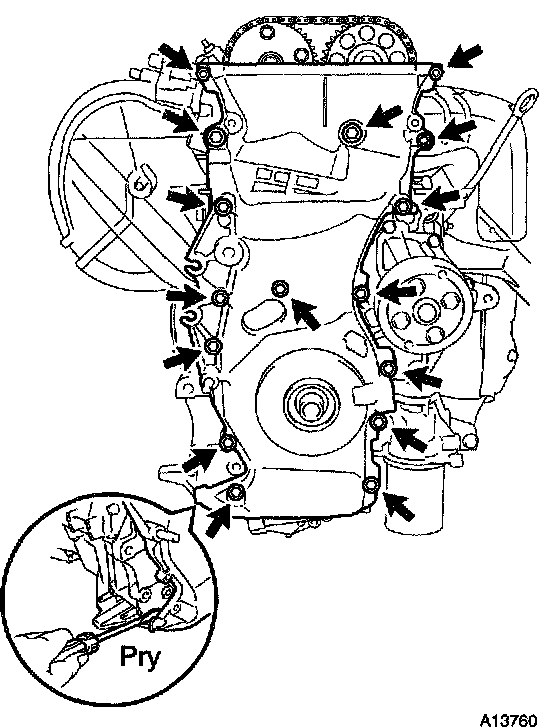 Pry

A13760