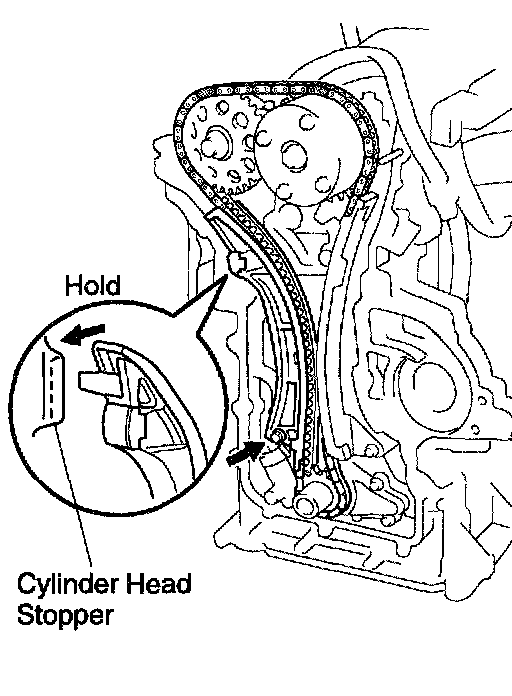 Hold

Cylinder Head
Stopper