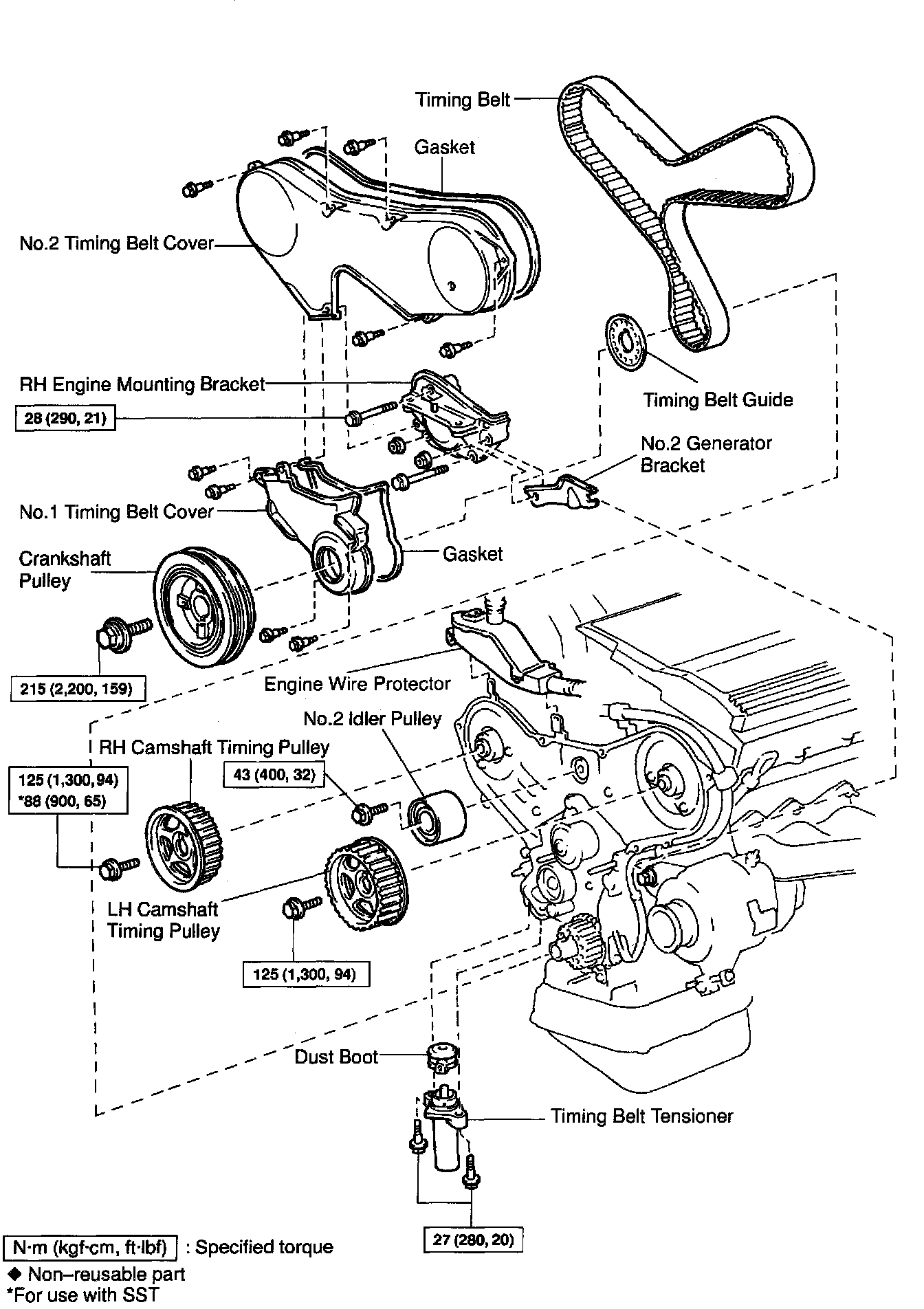 Timing Belt

Gasket

No.2 Timing Belt Cover

RH Engine Mounting Bracket

28 (290, 21)

Timing Belt Guide

No.2 Generator Bracket

No.1 Timing Belt Cover

Crankshaft Pulley

Gasket

215 (2,200, 159)

Engine Wire Protector

No.2 Idler Pulley

RH Camshaft Timing Pulley

125 (1,300, 94)
*88 (900, 65)

43 (400, 32)

LH Camshaft Timing Pulley

125 (1,300, 94)

Dust Boot

Timing Belt Tensioner

27 (280, 20)

N·m (kgf·cm, ft·lbf) : Specified torque
◆ Non–reusable part
*For use with SST