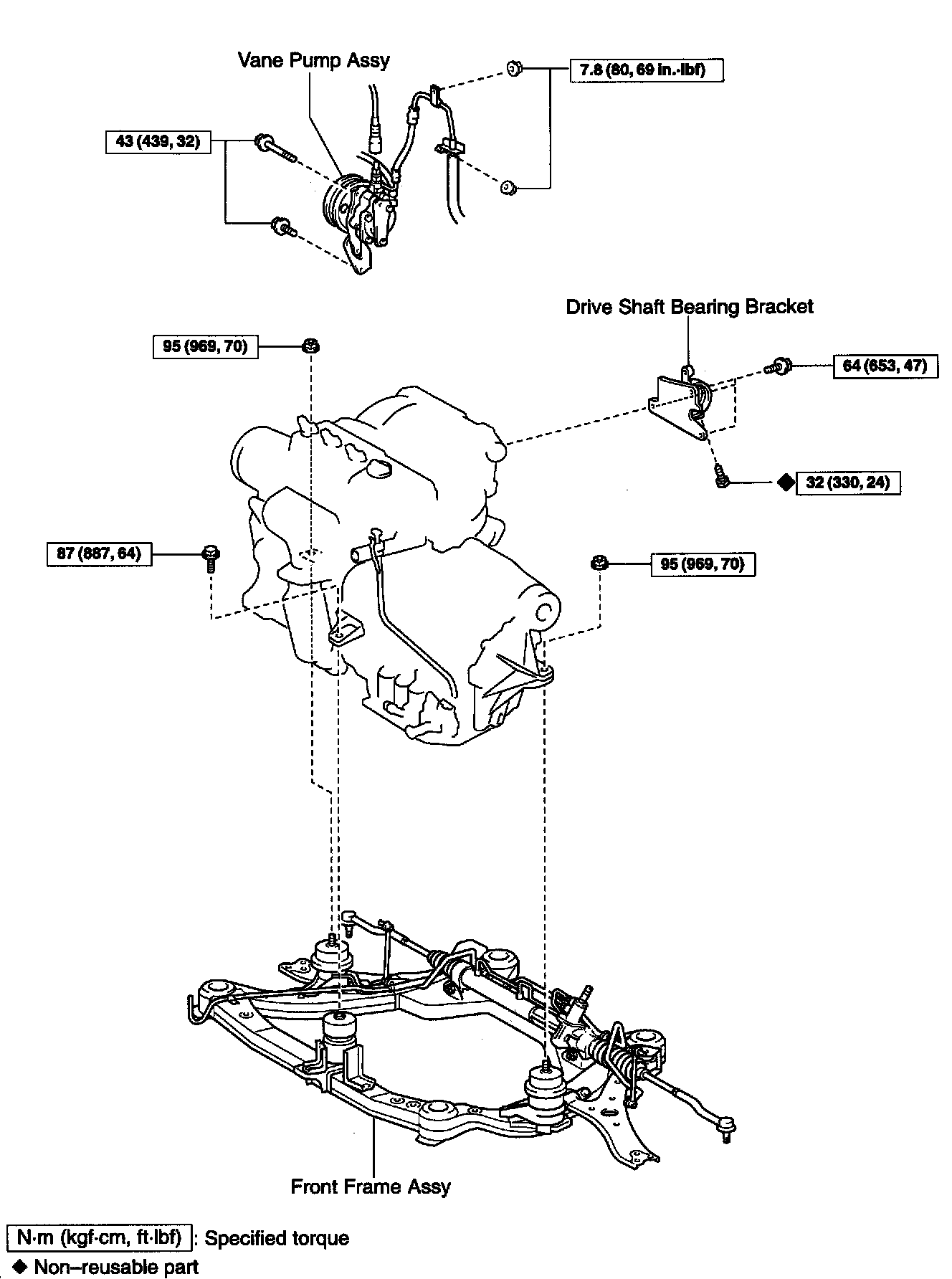 Vane Pump Assy

7.8 (80, 69 in.·lbf)

43 (439, 32)

Drive Shaft Bearing Bracket

95 (969, 70)

64 (653, 47)

◆ 32 (330, 24)

87 (887, 64)

95 (969, 70)

Front Frame Assy

N·m (kgf·cm, ft·lbf) : Specified torque

◆ Non–reusable part