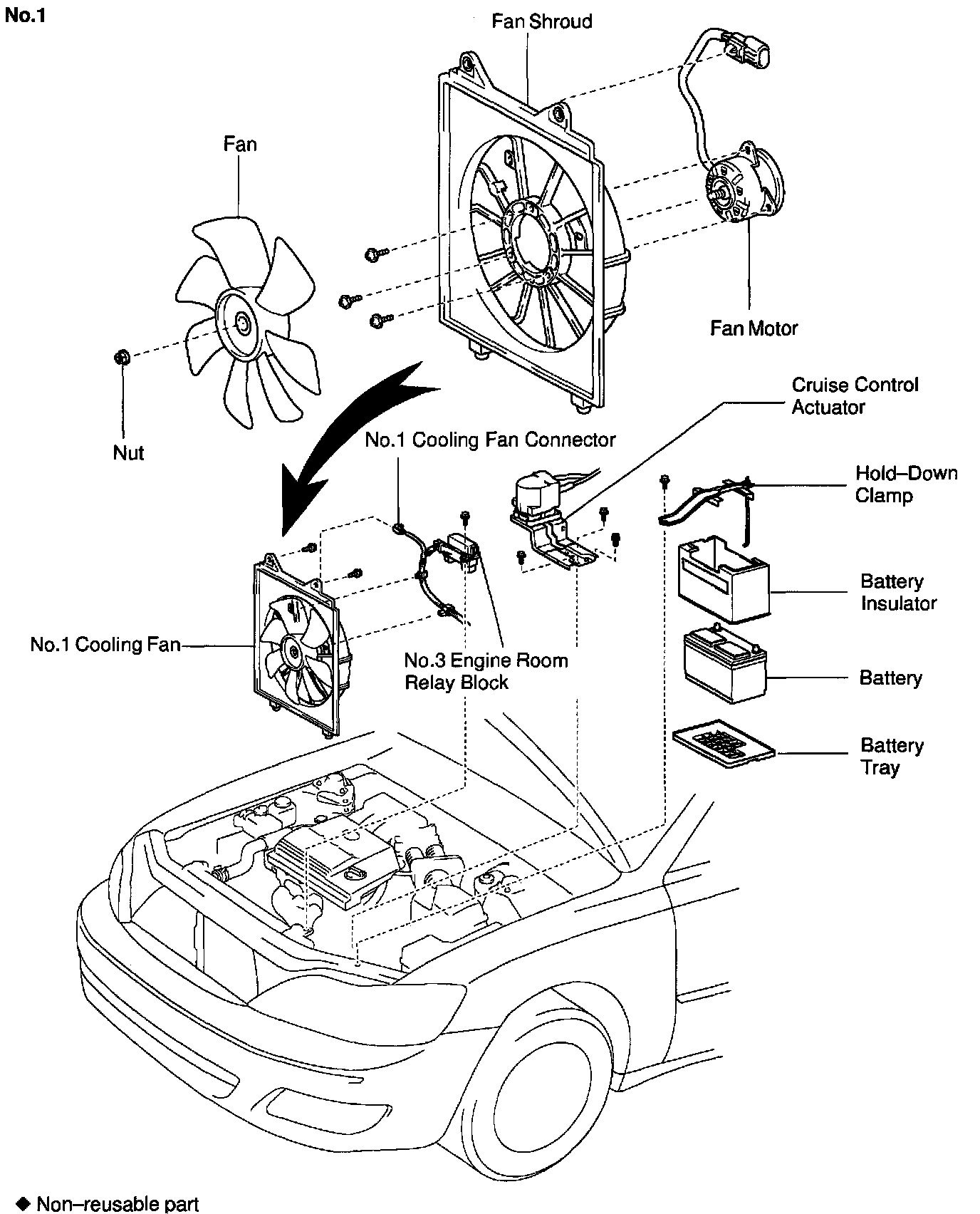 No.1

Fan Shroud

Fan

Fan Motor

Nut

Cruise Control Actuator

No.1 Cooling Fan Connector

Hold–Down Clamp

Battery Insulator

No.1 Cooling Fan

No.3 Engine Room Relay Block

Battery

Battery Tray

◆ Non–reusable part