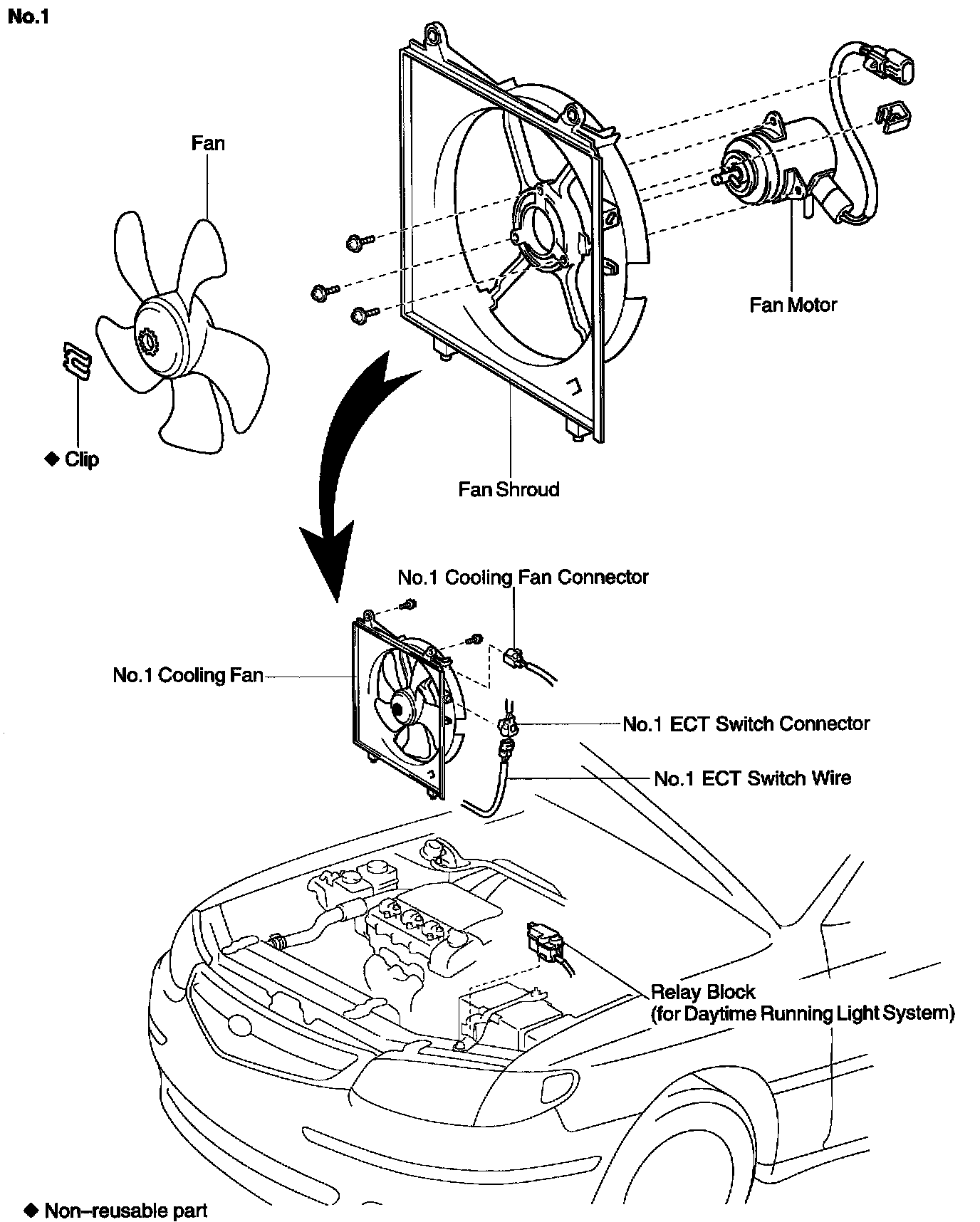 No.1

Fan

Fan Motor

◆ Clip

Fan Shroud

No.1 Cooling Fan Connector

No.1 Cooling Fan

No.1 ECT Switch Connector

No.1 ECT Switch Wire

Relay Block
(for Daytime Running Light System)

◆ Non–reusable part